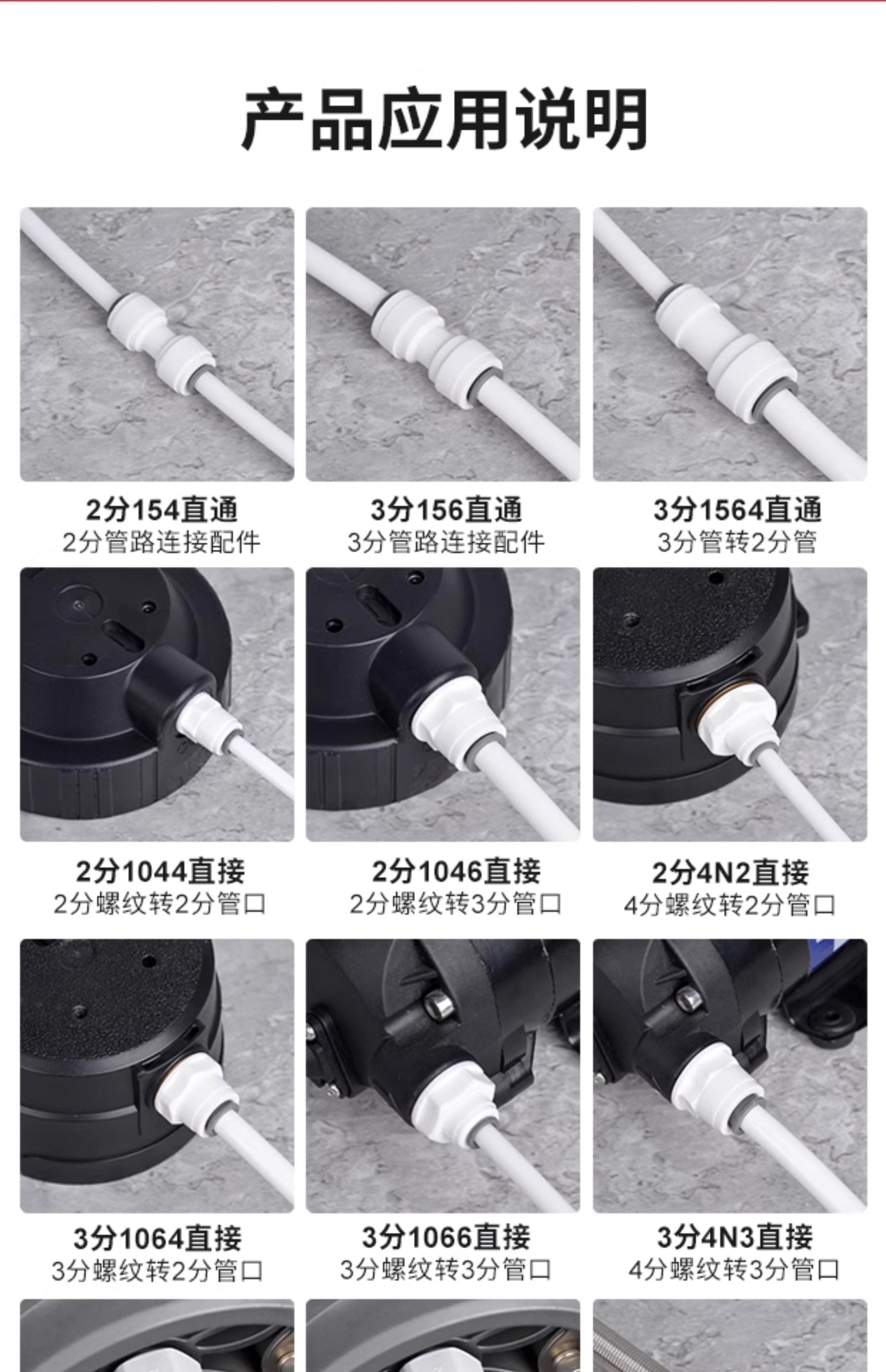 产品应用说明

2分154直通
2分管路连接配件

3分156直通
3分管路连接配件

3分1564直通
3分管转2分管

2分1044直接
2分螺纹转2分管口

2分1046直接
2分螺纹转3分管口

2分4N2直接
4分螺纹转2分管口

3分1064直接
3分螺纹转2分管口

3分1066直接
3分螺纹转3分管口

3分4N3直接
4分螺纹转3分管口