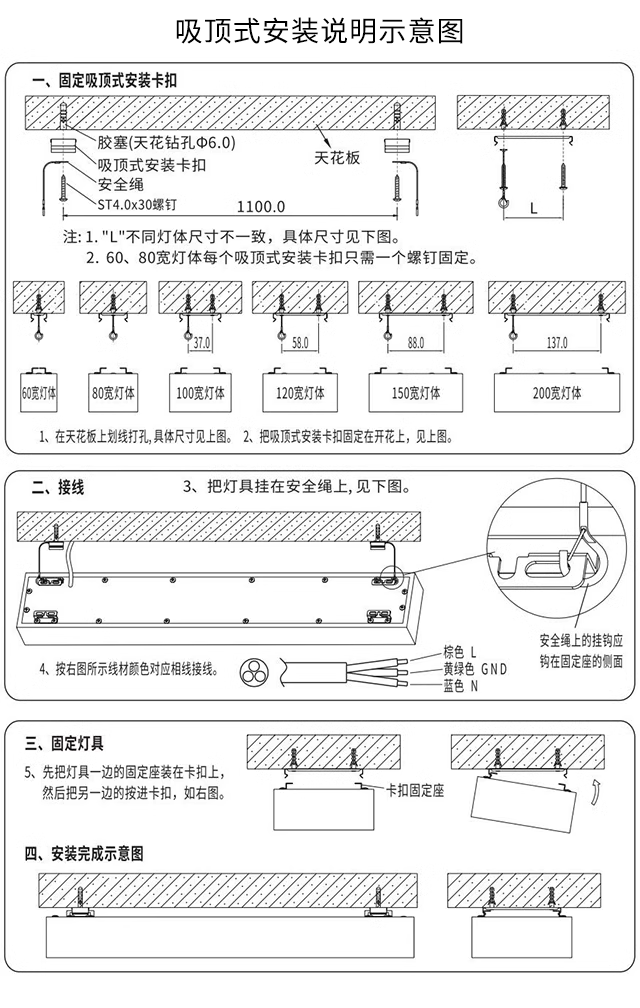 吸顶式安装说明示意图

一、固定吸顶式安装卡扣

胶塞(天花钻孔Φ6.0)
吸顶式安装卡扣
安全绳
ST4.0x30螺钉
天花板
1100.0
L

注: 1. "L"不同灯体尺寸不一致，具体尺寸见下图。
2. 60、80宽灯体每个吸顶式安装卡扣只需一个螺钉固定。

37.0
58.0
88.0
137.0

60宽灯体
80宽灯体
100宽灯体
120宽灯体
150宽灯体
200宽灯体

1、在天花板上划线打孔,具体尺寸见上图。 2、把吸顶式安装卡扣固定在开花上，见上图。

二、接线

3、把灯具挂在安全绳上,见下图。

安全绳上的挂钩应钩在固定座的侧面

4、按右图所示线材颜色对应相线接线。

棕色 L
黄绿色 GND
蓝色 N

三、固定灯具

5、先把灯具一边的固定座装在卡扣上，然后把另一边的按进卡扣，如右图。

卡扣固定座

四、安装完成示意图