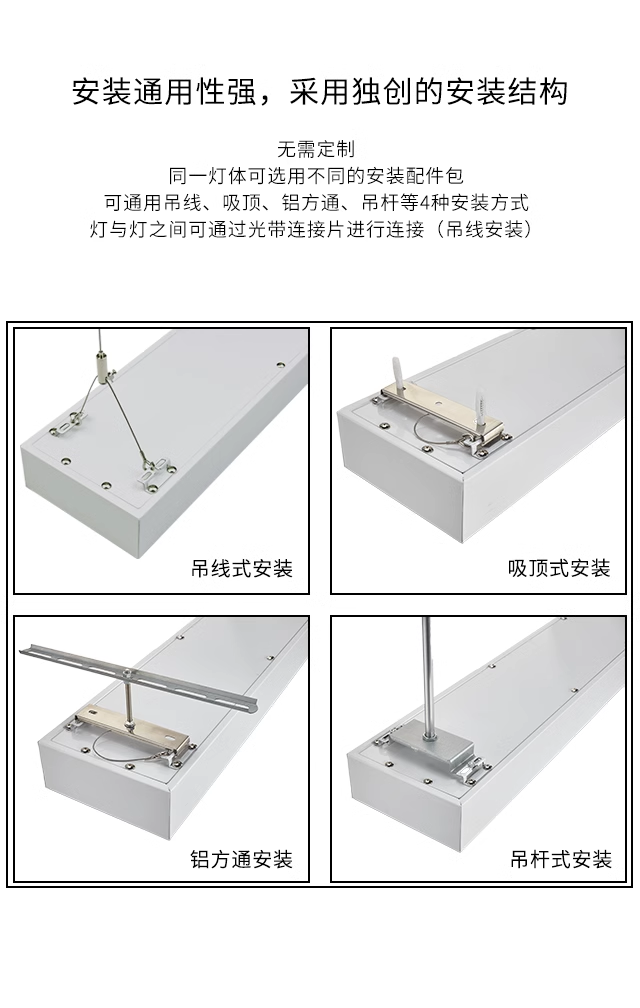 安装通用性强，采用独创的安装结构

无需定制
同一灯体可选用不同的安装配件包
可通用吊线、吸顶、铝方通、吊杆等4种安装方式
灯与灯之间可通过光带连接片进行连接（吊线安装）

吊线式安装

吸顶式安装

铝方通安装

吊杆式安装