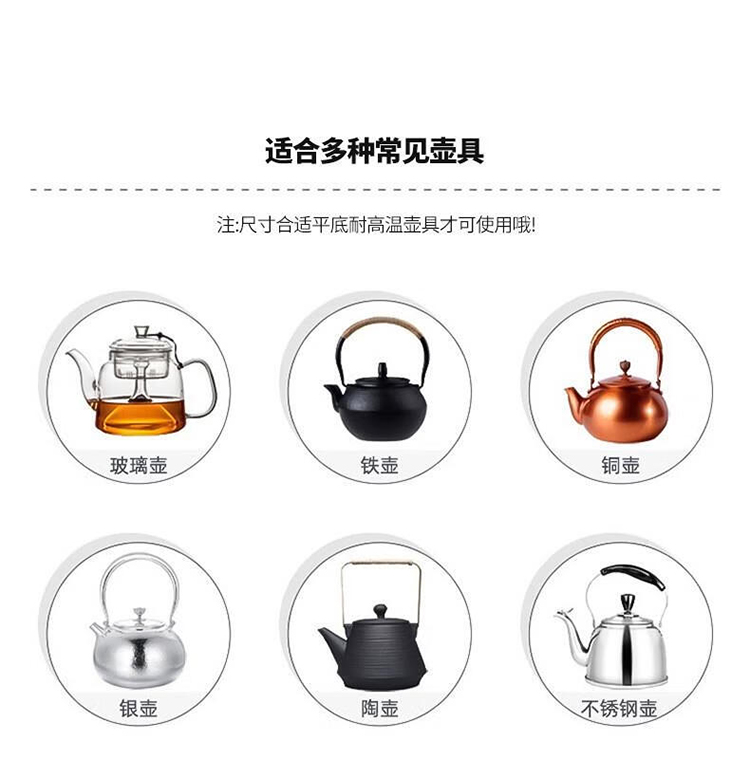 适合多种常见壶具

注:尺寸合适平底耐高温壶具才可使用哦!

玻璃壶

铁壶

铜壶

银壶

陶壶

不锈钢壶