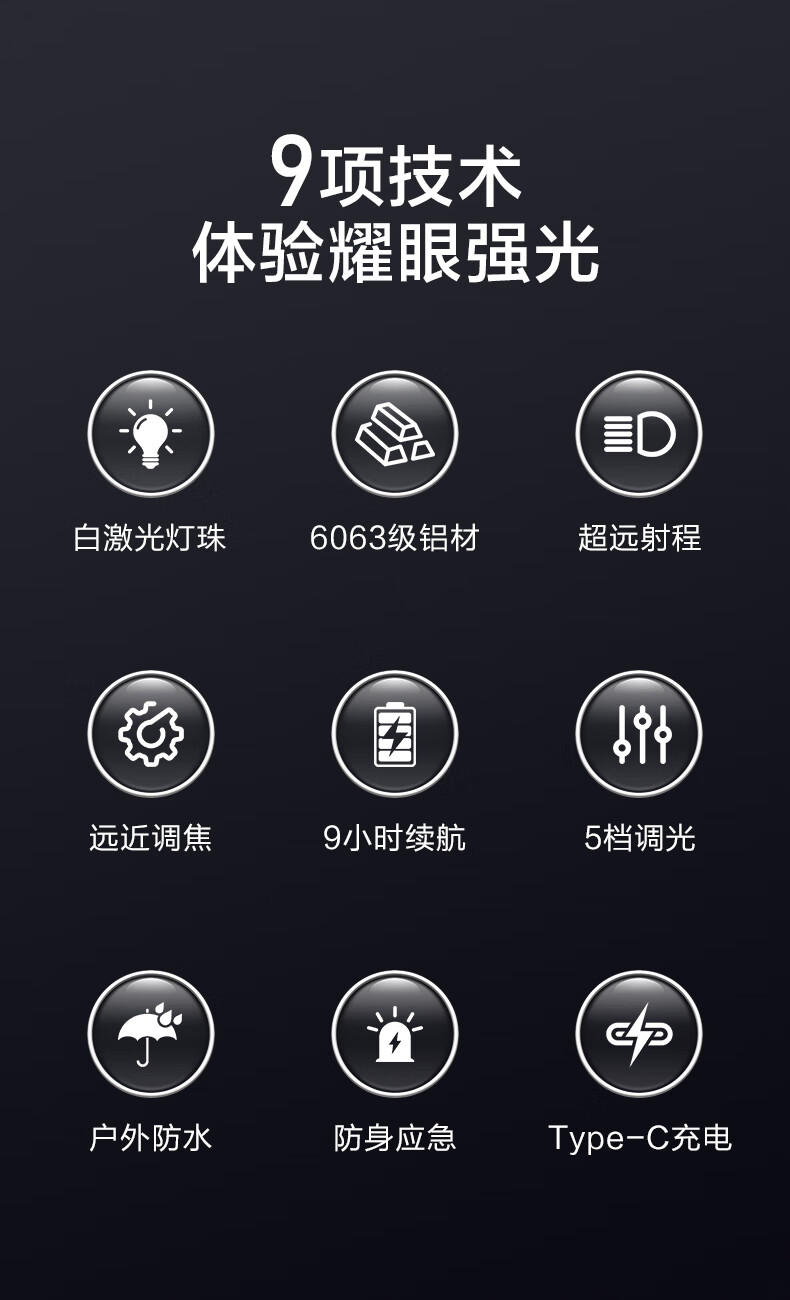 9项技术
体验耀眼强光

白激光灯珠

6063级铝材

超远射程

远近调焦

9小时续航

5档调光

户外防水

防身应急

Type-C充电