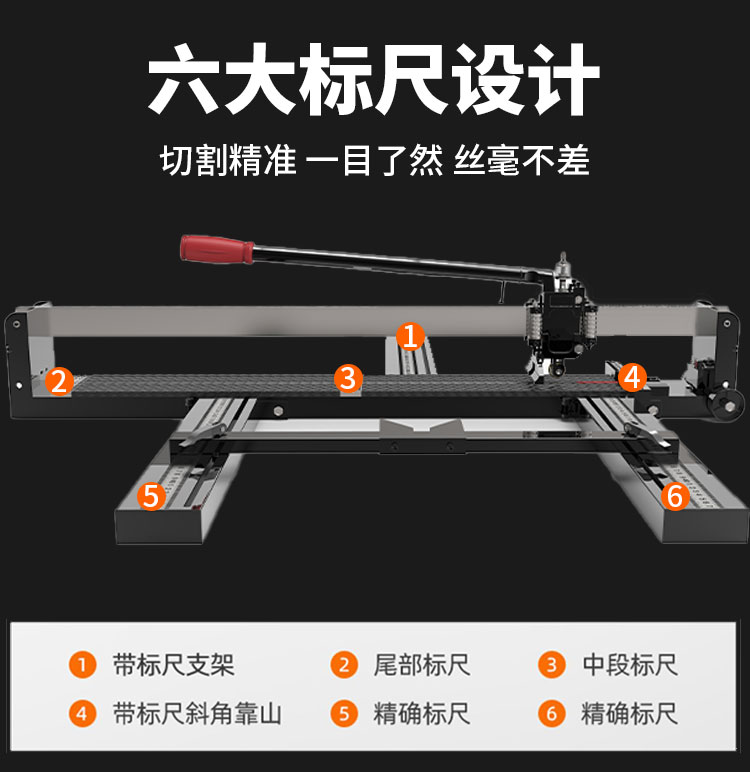 六大标尺设计

切割精准 一目了然 丝毫不差

1

2

3

4

5

6

1 带标尺支架
2 尾部标尺
3 中段标尺
4 带标尺斜角靠山
5 精确标尺
6 精确标尺