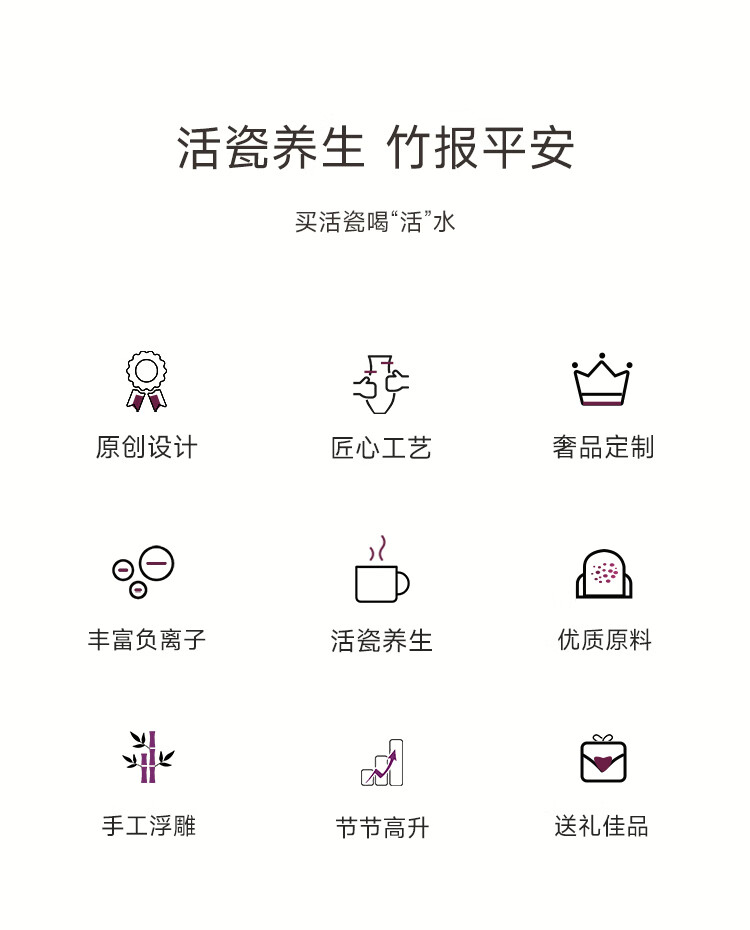 活瓷养生 竹报平安

买活瓷喝“活”水

原创设计

匠心工艺

奢品定制

丰富负离子

活瓷养生

优质原料

手工浮雕

节节高升

送礼佳品