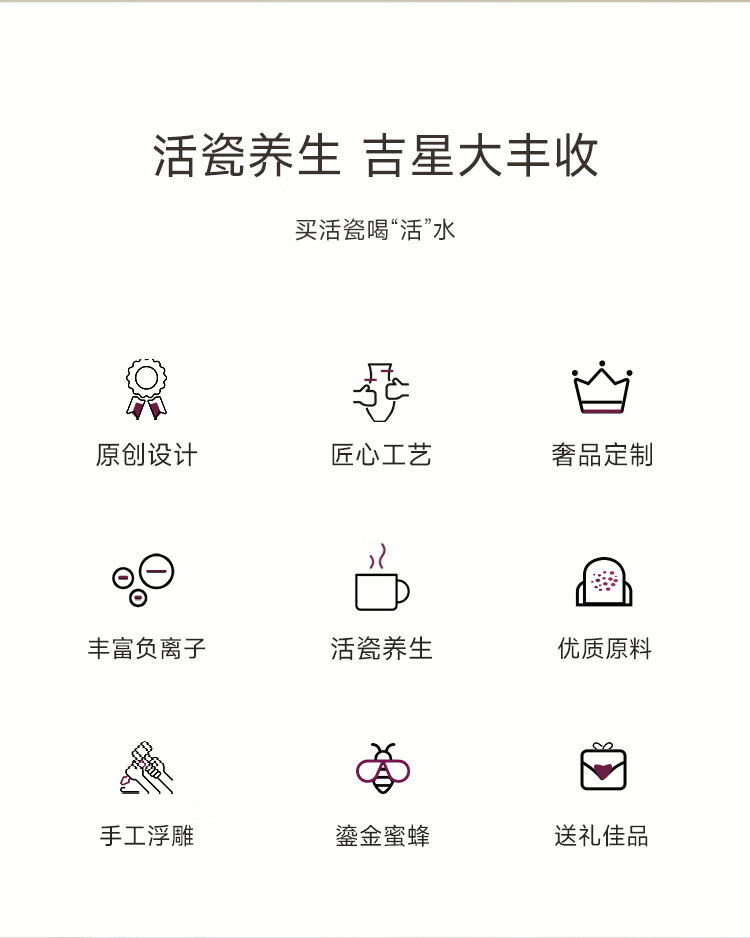 活瓷养生 吉星大丰收

买活瓷喝“活”水

原创设计

匠心工艺

奢品定制

丰富负离子

活瓷养生

优质原料

手工浮雕

鎏金蜜蜂

送礼佳品