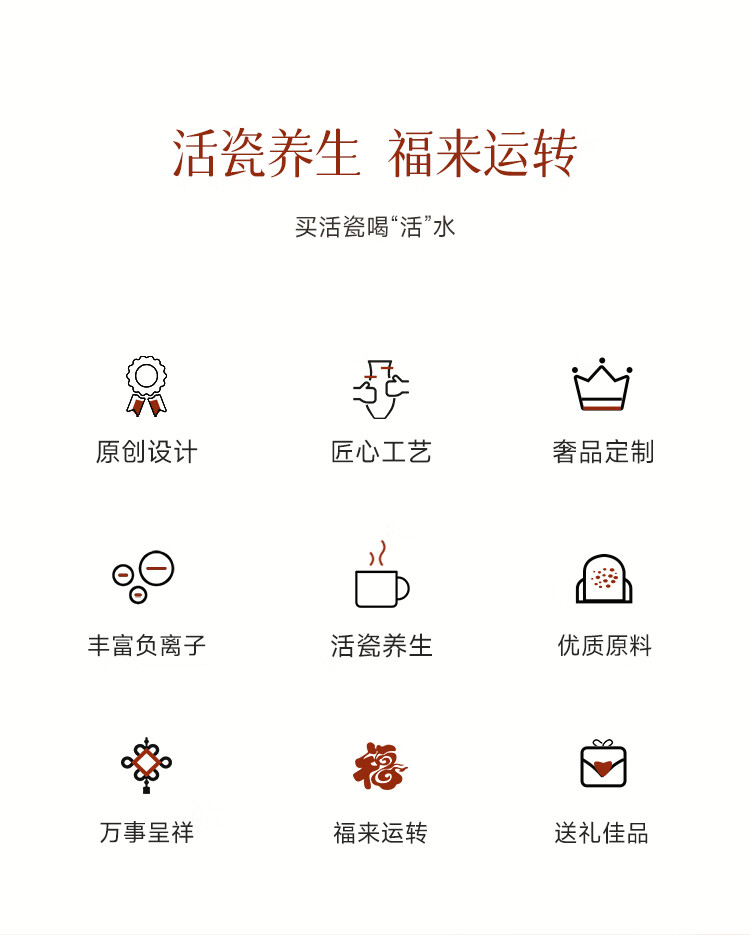 活瓷养生 福来运转

买活瓷喝“活”水

原创设计

匠心工艺

奢品定制

丰富负离子

活瓷养生

优质原料

万事呈祥

福来运转

送礼佳品