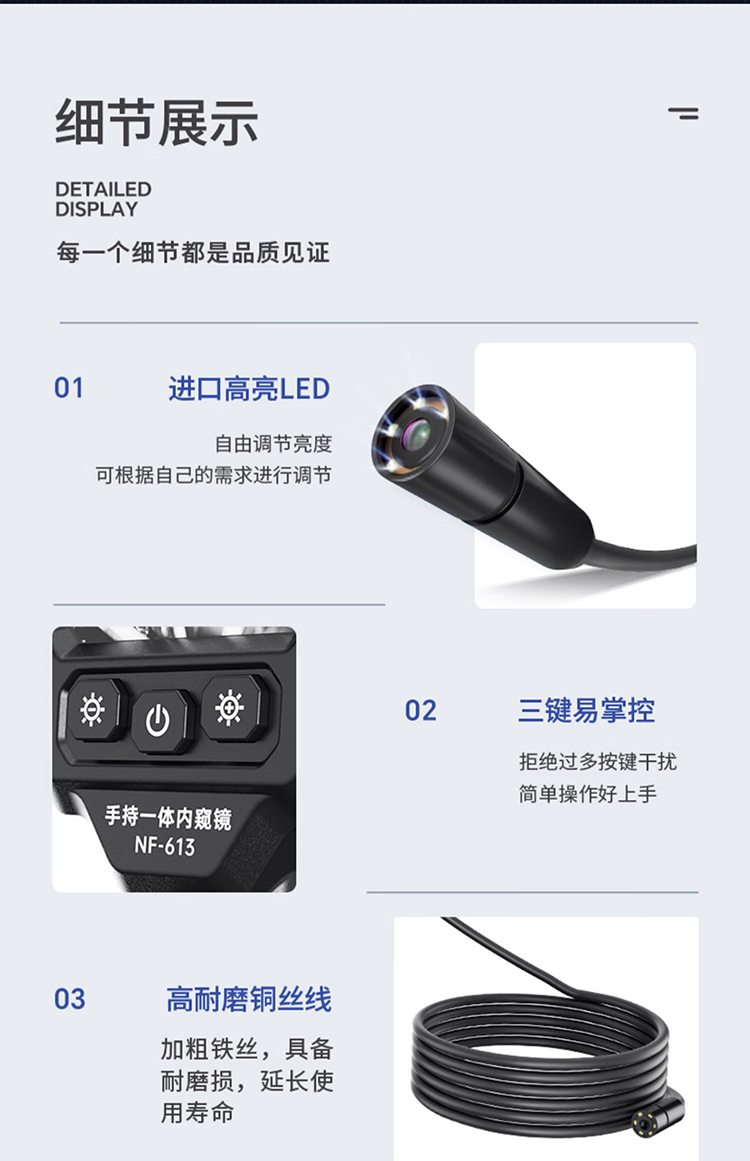 细节展示

DETAILED DISPLAY

每一个细节都是品质见证

01 进口高亮LED

自由调节亮度
可根据自己的需求进行调节

手持一体内窥镜
NF-613

02 三键易掌控

拒绝过多按键干扰
简单操作好上手

03 高耐磨铜丝线

加粗铁丝，具备耐磨损，延长使用寿命