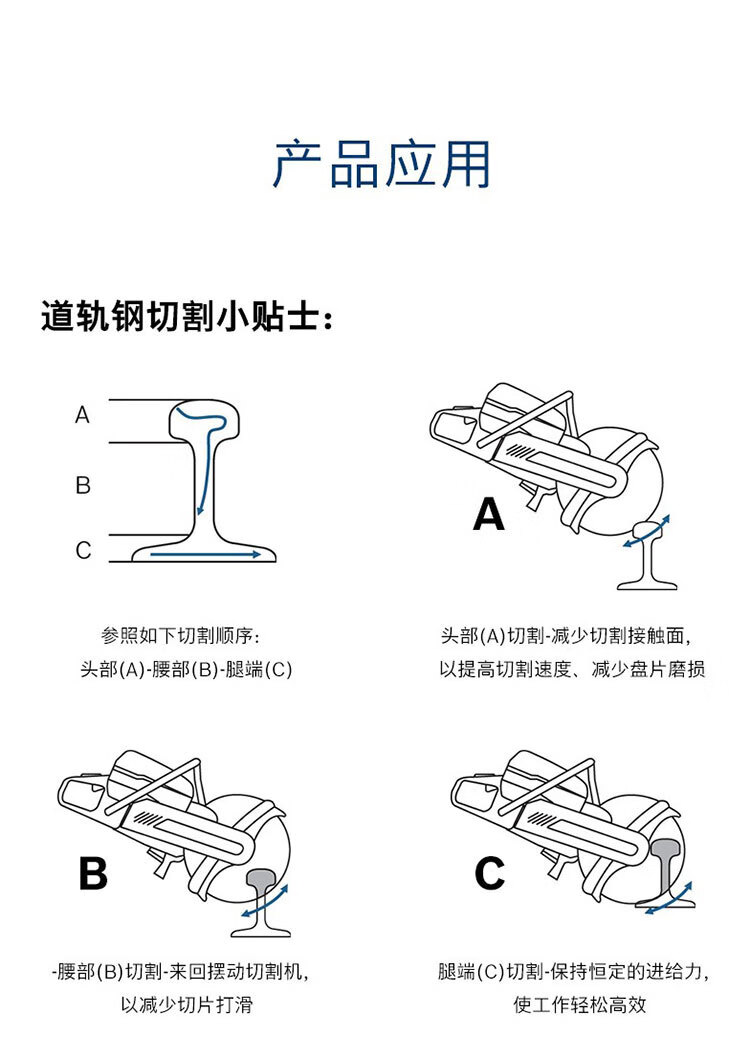 产品应用

道轨钢切割小贴士：

A
B
C

参照如下切割顺序：
头部(A)-腰部(B)-腿端(C)

A

头部(A)切割-减少切割接触面，
以提高切割速度、减少盘片磨损

B

-腰部(B)切割-来回摆动切割机，
以减少切片打滑

C

腿端(C)切割-保持恒定的进给力，
使工作轻松高效