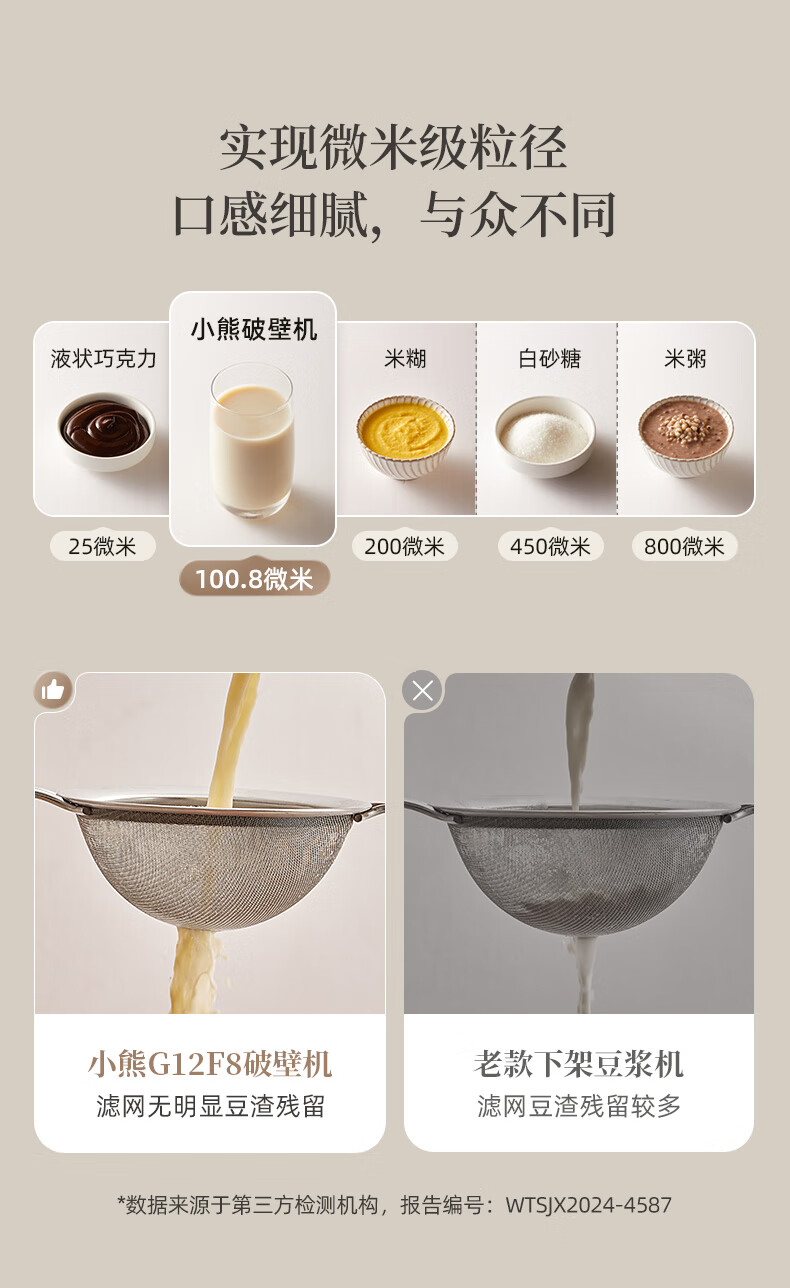 实现微米级粒径
口感细腻，与众不同

液状巧克力
25微米

小熊破壁机
100.8微米

米糊
200微米

白砂糖
450微米

米粥
800微米

小熊G12F8破壁机
滤网无明显豆渣残留

老款下架豆浆机
滤网豆渣残留较多

*数据来源于第三方检测机构，报告编号：WTSJX2024-4587