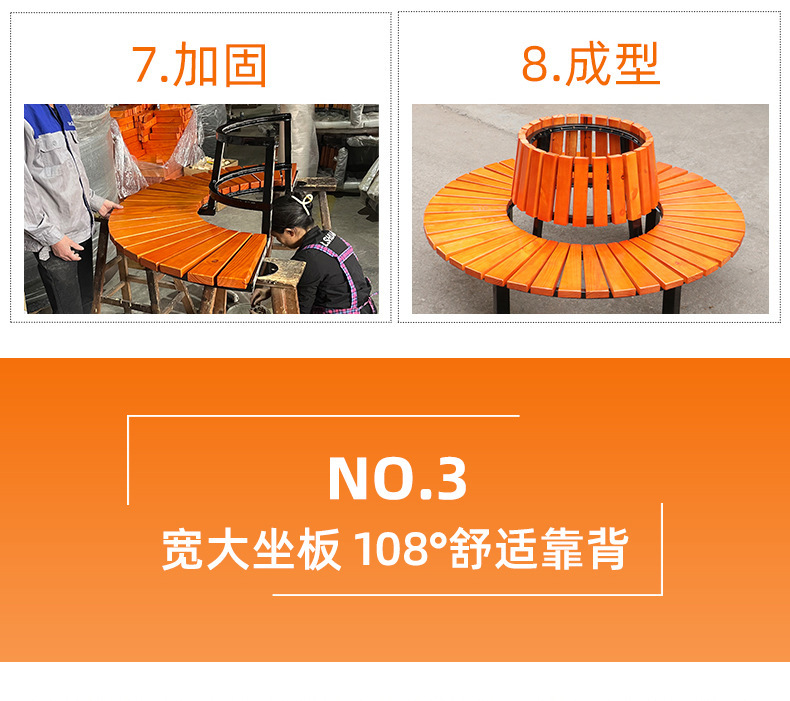 7.加固

8.成型

NO.3

宽大坐板 108°舒适靠背