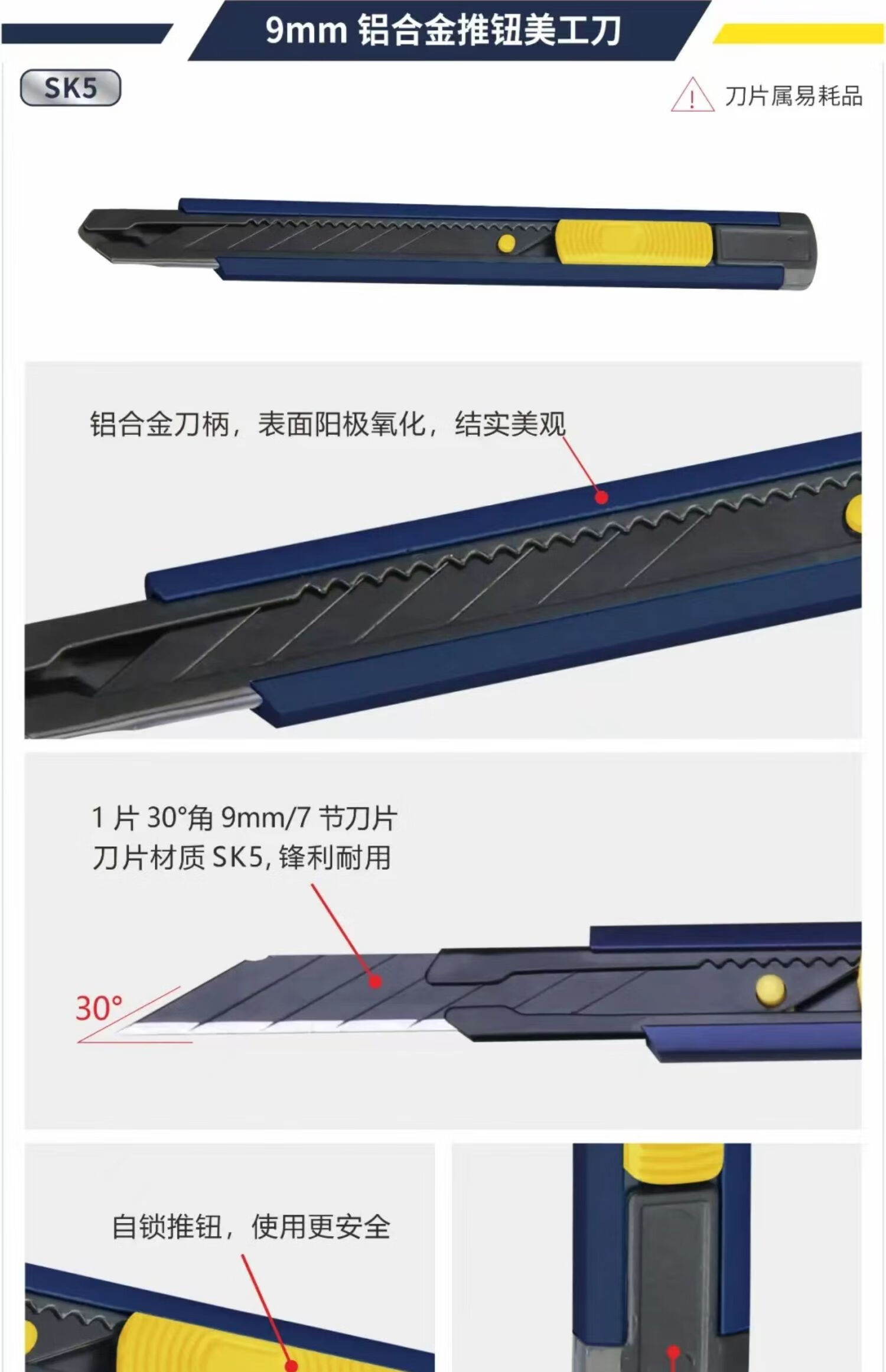 9mm 铝合金推钮美工刀

SK5

刀片属易耗品

铝合金刀柄，表面阳极氧化，结实美观

1 片 30°角 9mm/7 节刀片
刀片材质 SK5, 锋利耐用

30°

自锁推钮，使用更安全