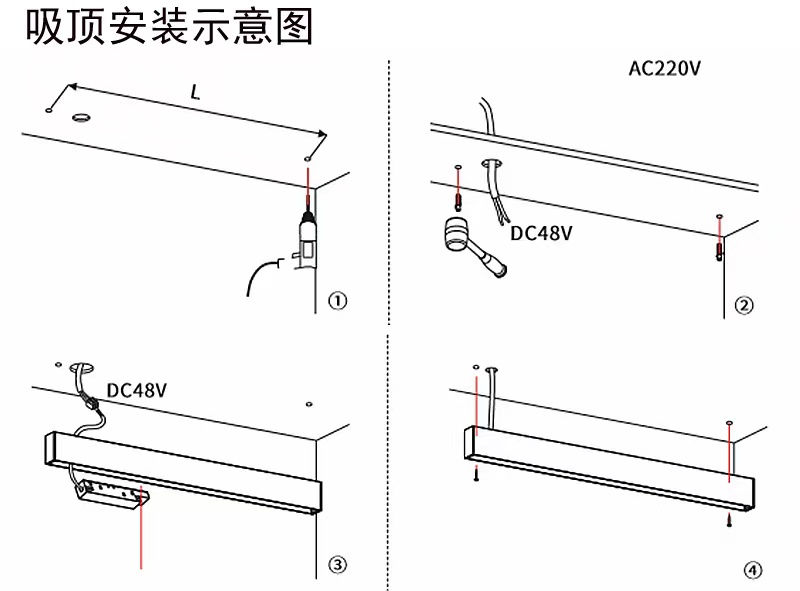 吸顶安装示意图

L

①

AC220V

DC48V

②

DC48V

③

④