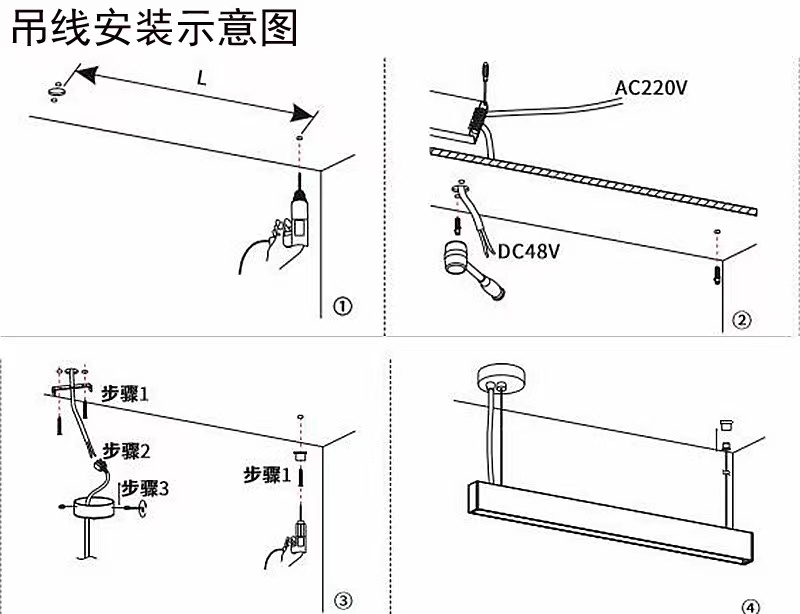 吊线安装示意图

L

①

AC220V

DC48V

②

步骤1

步骤2

步骤3

步骤1

③

④