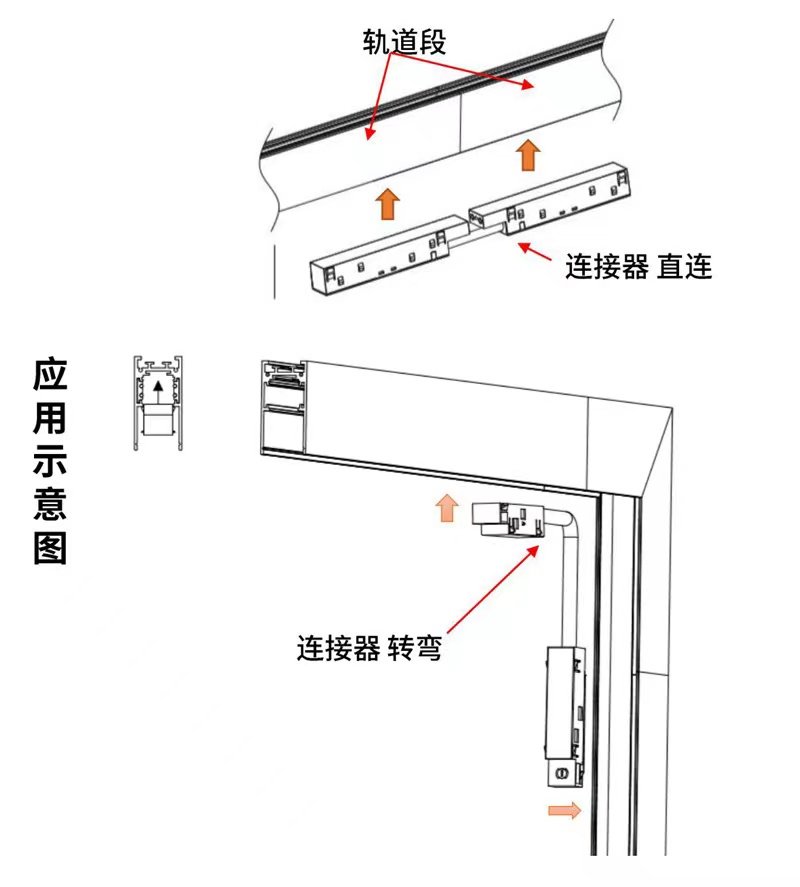 轨道段

连接器 直连

应用示意图

连接器 转弯