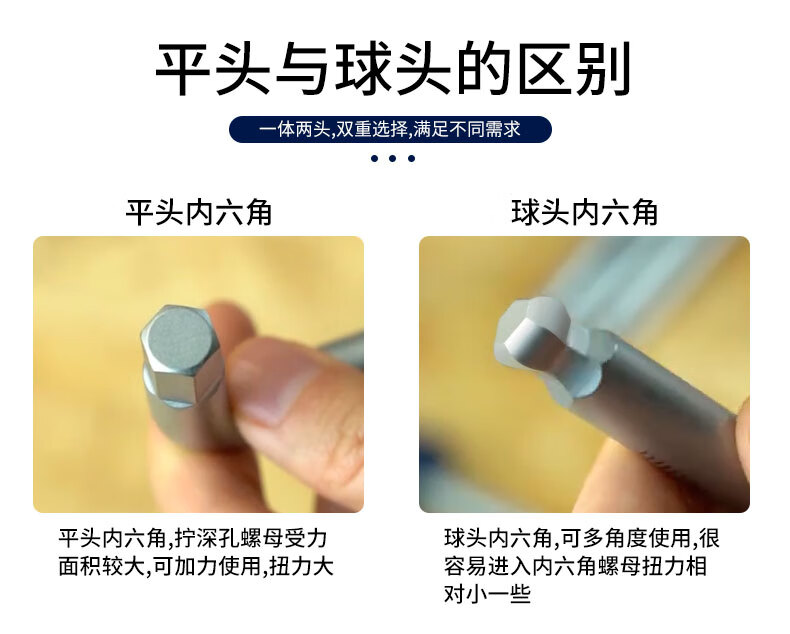 平头与球头的区别

一体两头,双重选择,满足不同需求

平头内六角

平头内六角,拧深孔螺母受力面积较大,可加力使用,扭力大

球头内六角

球头内六角,可多角度使用,很容易进入内六角螺母扭力相对小一些