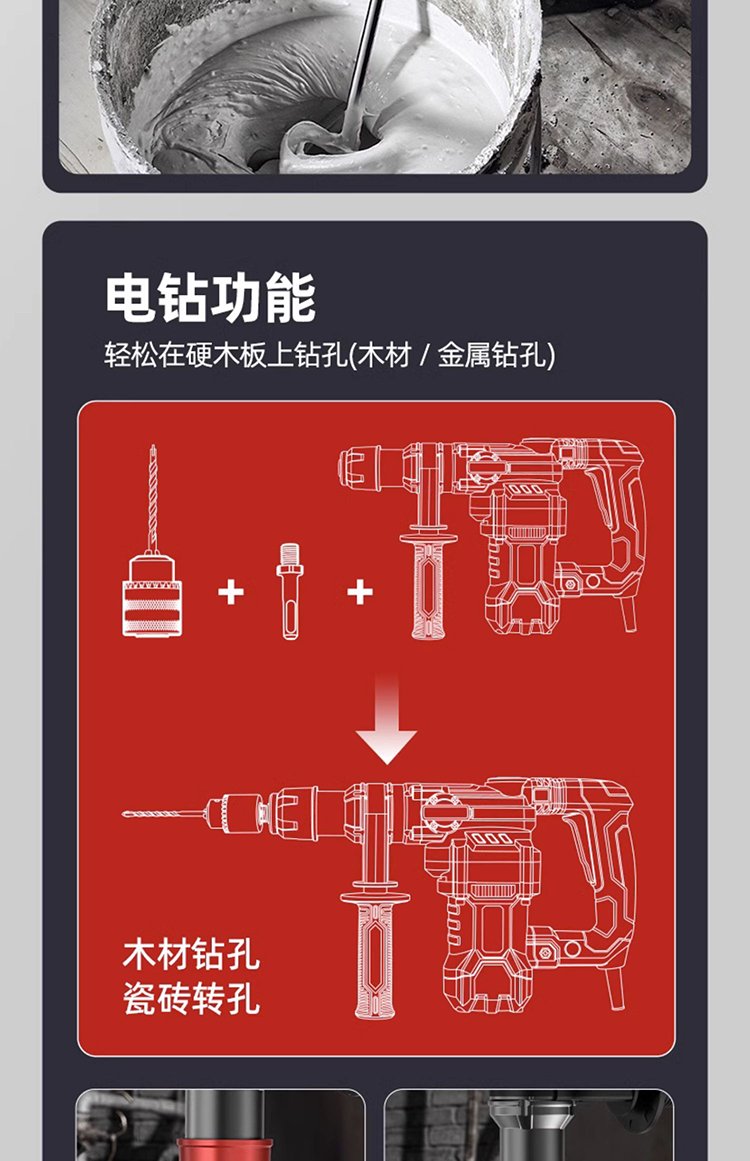 电钻功能

轻松在硬木板上钻孔(木材 / 金属钻孔)

+ +

木材钻孔
瓷砖转孔