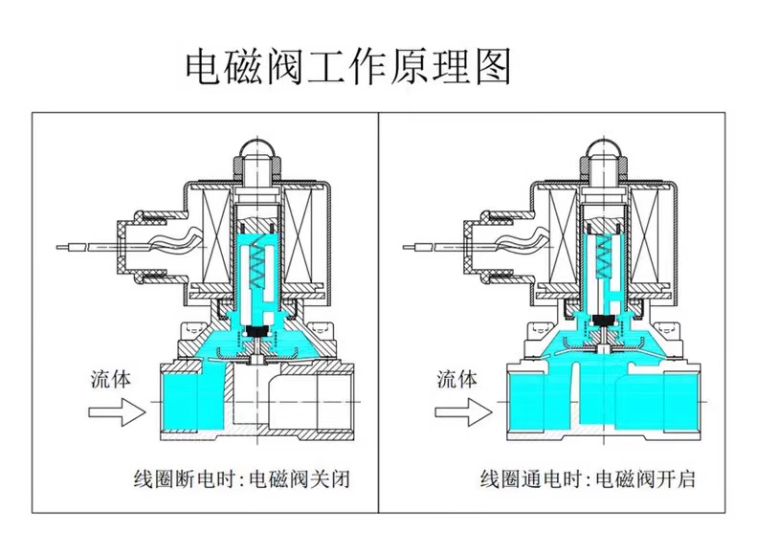 电磁阀工作原理图

流体

线圈断电时:电磁阀关闭

流体

线圈通电时:电磁阀开启