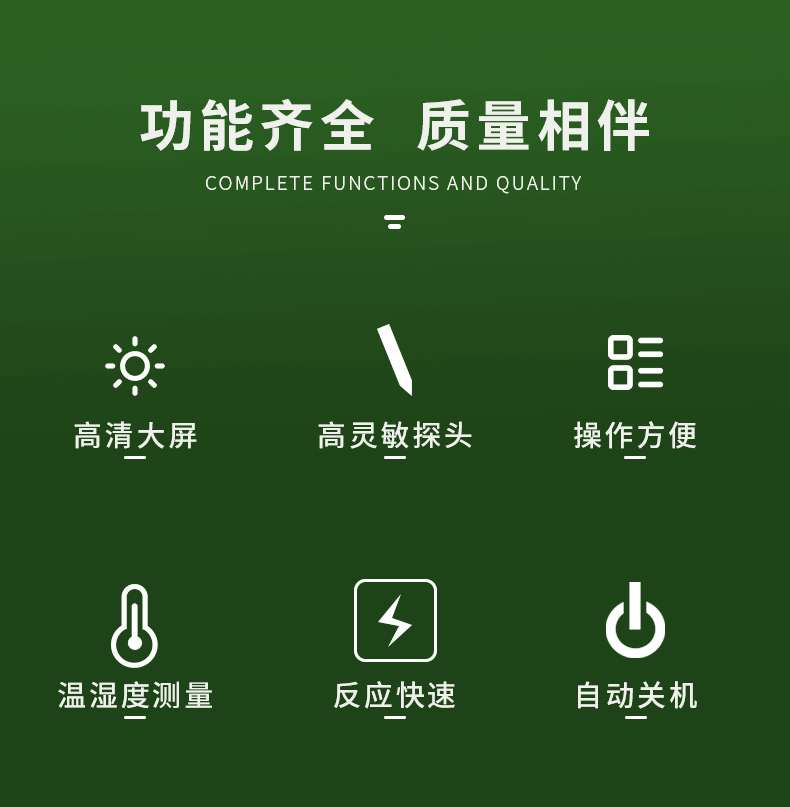 功能齐全 质量相伴

COMPLETE FUNCTIONS AND QUALITY

高清大屏

高灵敏探头

操作方便

温湿度测量

反应快速

自动关机