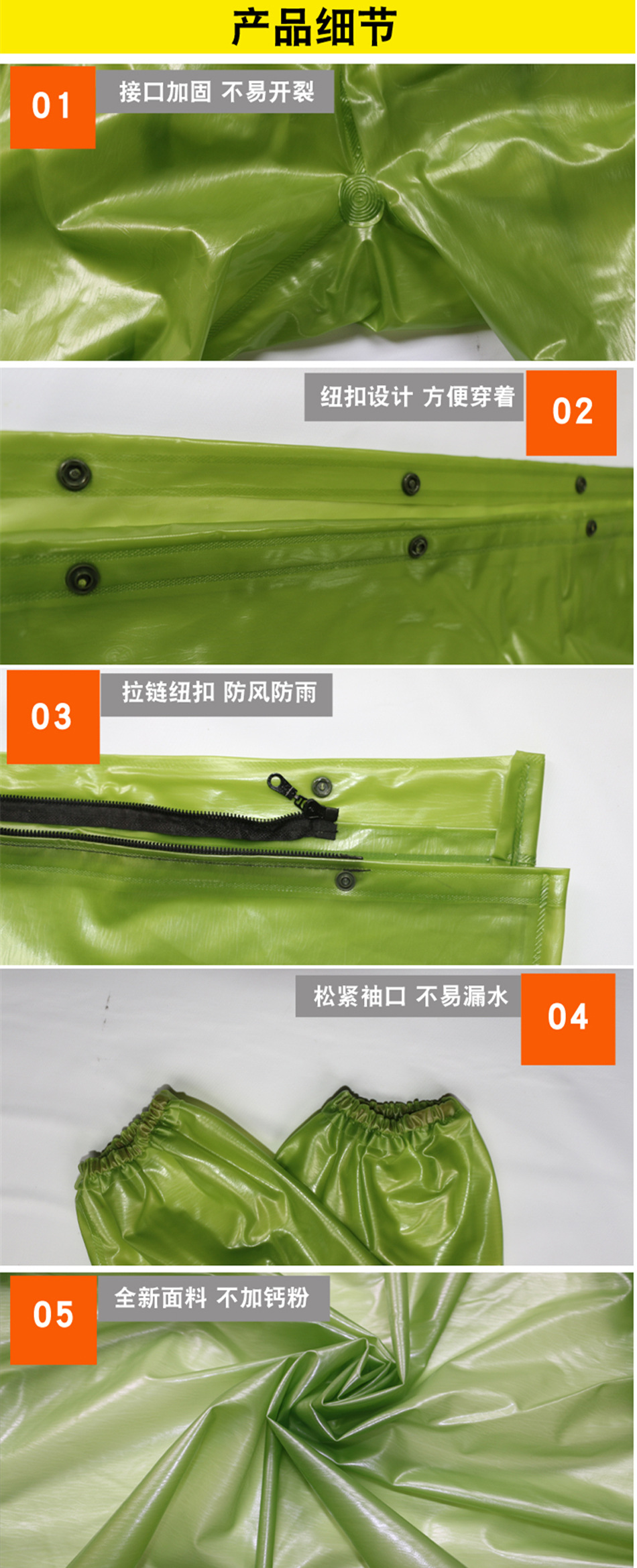 产品细节

01
接口加固 不易开裂

纽扣设计 方便穿着
02

03
拉链纽扣 防风防雨

松紧袖口 不易漏水
04

05
全新面料 不加钙粉