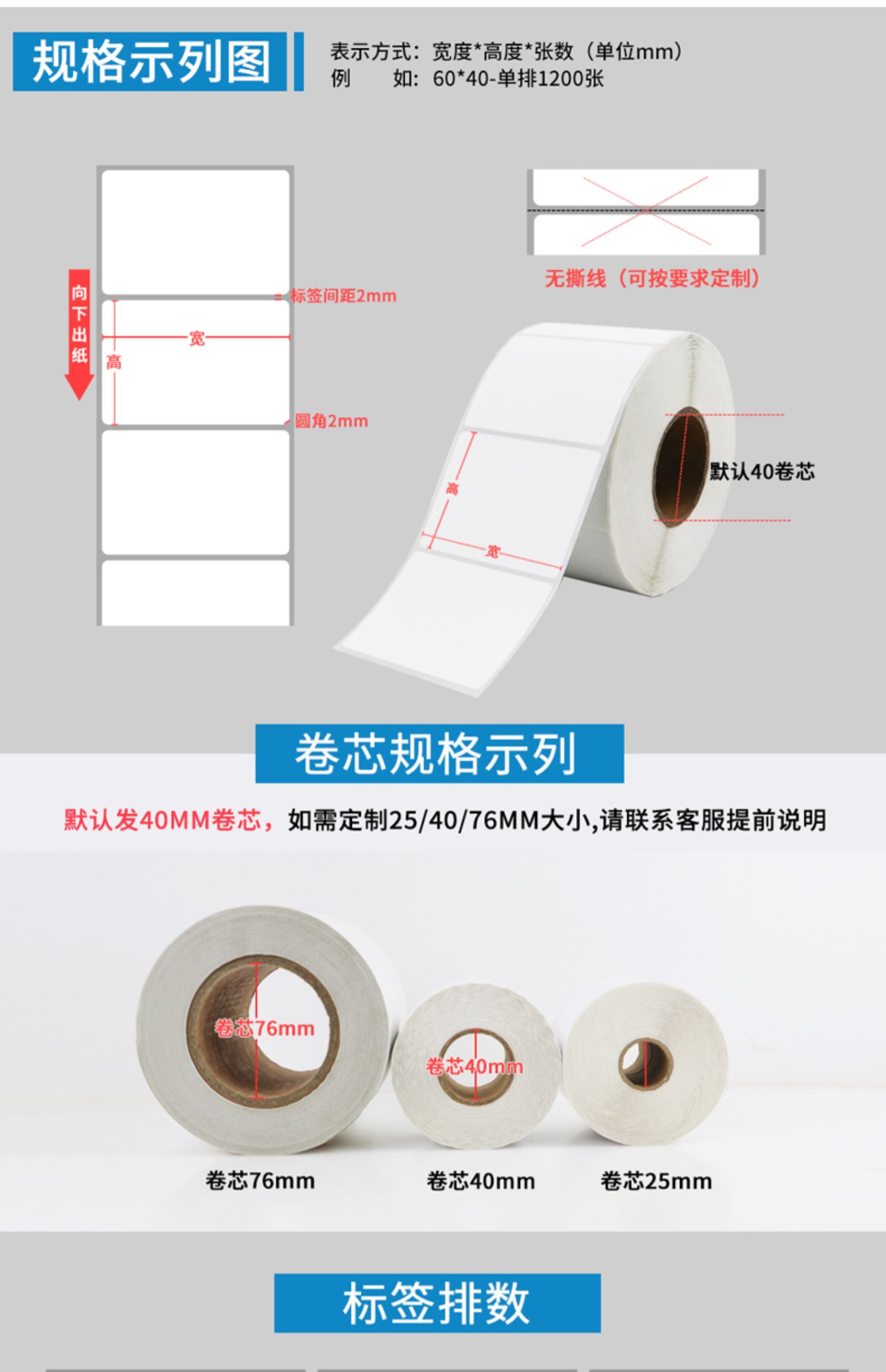 规格示列图

表示方式：宽度*高度*张数（单位mm）
例　　如：60*40-单排1200张

向下出纸

标签间距2mm

宽

高

圆角2mm

无撕线（可按要求定制）

高

宽

默认40卷芯

卷芯规格示列

默认发40MM卷芯，如需定制25/40/76MM大小,请联系客服提前说明

卷芯76mm

卷芯40mm

卷芯76mm

卷芯40mm

卷芯25mm

标签排数