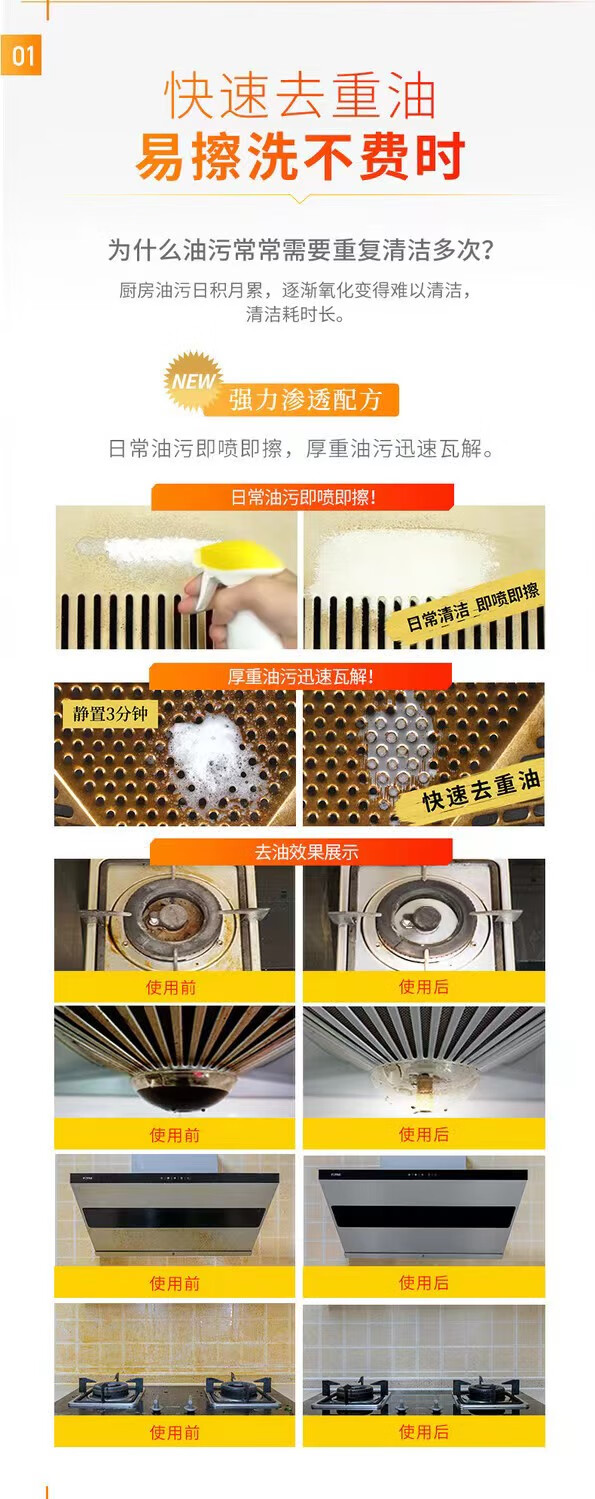 01

快速去重油
易擦洗不费时

为什么油污常常需要重复清洁多次？
厨房油污日积月累，逐渐氧化变得难以清洁，清洁耗时长。

NEW
强力渗透配方

日常油污即喷即擦，厚重油污迅速瓦解。

日常油污即喷即擦！

日常清洁_即喷即擦

厚重油污迅速瓦解！

静置3分钟

快速去重油

去油效果展示

使用前
使用后

使用前
使用后

使用前
使用后

使用前
使用后