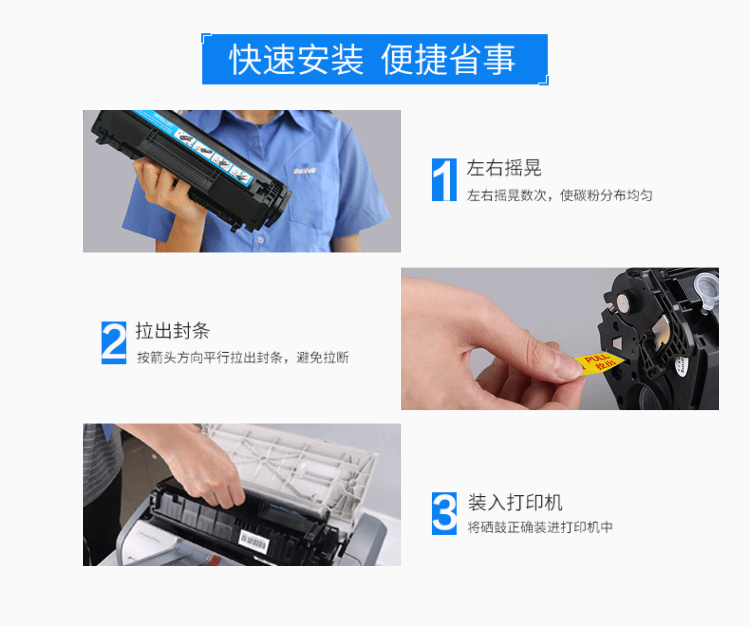 快速安装 便捷省事

1 左右摇晃
左右摇晃数次，使碳粉分布均匀

2 拉出封条
按箭头方向平行拉出封条，避免拉断

PULL 拉出

3 装入打印机
将硒鼓正确装进打印机中