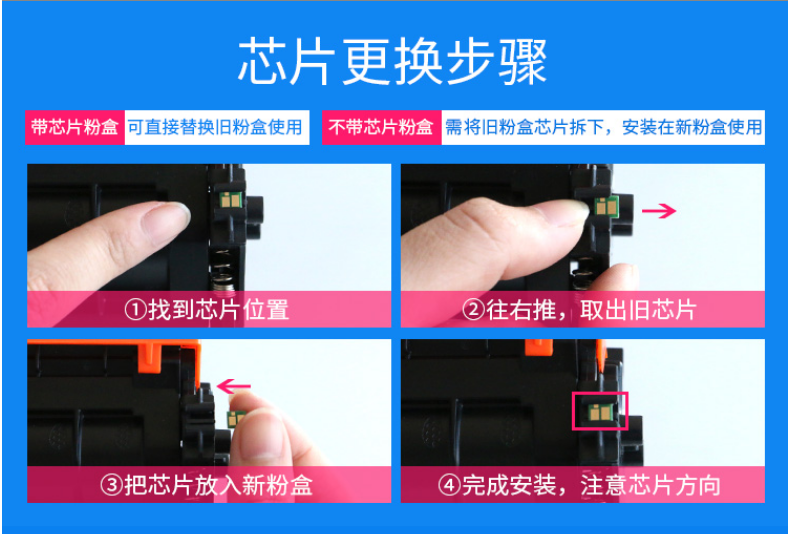 芯片更换步骤

带芯片粉盒 可直接替换旧粉盒使用

不带芯片粉盒 需将旧粉盒芯片拆下，安装在新粉盒使用

①找到芯片位置

②往右推，取出旧芯片

③把芯片放入新粉盒

④完成安装，注意芯片方向