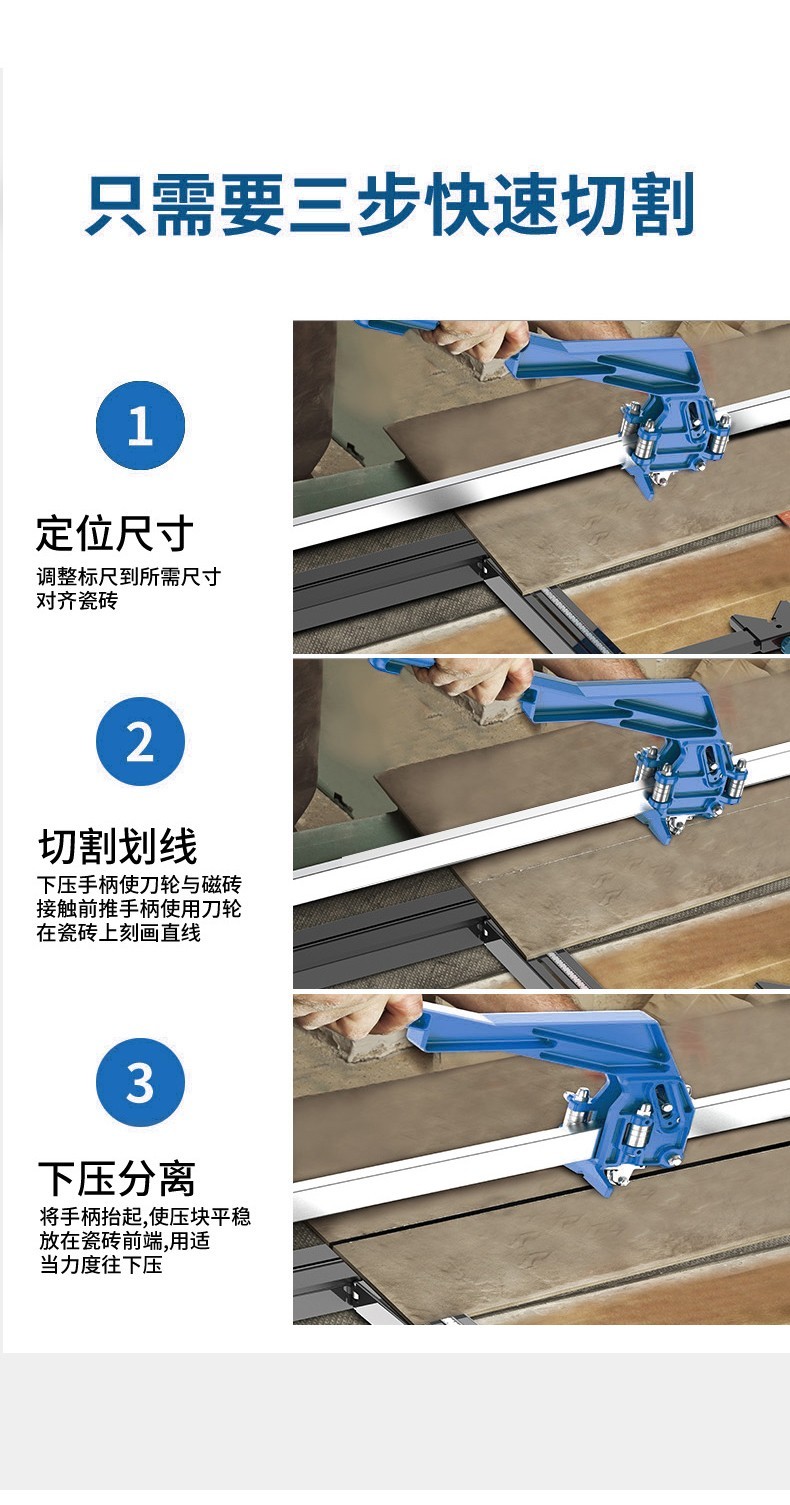 只需要三步快速切割

1

定位尺寸

调整标尺到所需尺寸
对齐瓷砖

2

切割划线

下压手柄使刀轮与磁砖
接触前推手柄使用刀轮
在瓷砖上刻画直线

3

下压分离

将手柄抬起,使压块平稳
放在瓷砖前端,用适
当力度往下压