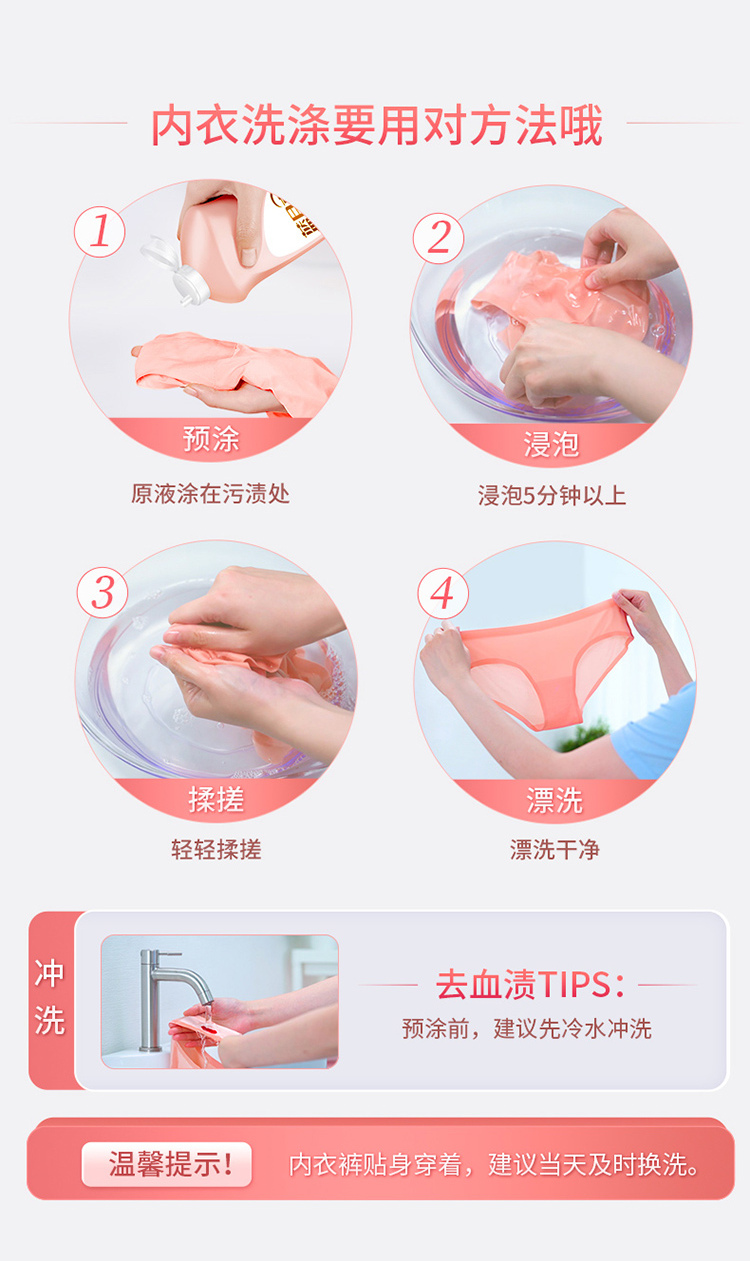 内衣洗涤要用对方法哦

1
预涂
原液涂在污渍处

2
浸泡
浸泡5分钟以上

3
揉搓
轻轻揉搓

4
漂洗
漂洗干净

冲洗

去血渍TIPS：
预涂前，建议先冷水冲洗

温馨提示！ 内衣裤贴身穿着，建议当天及时换洗。