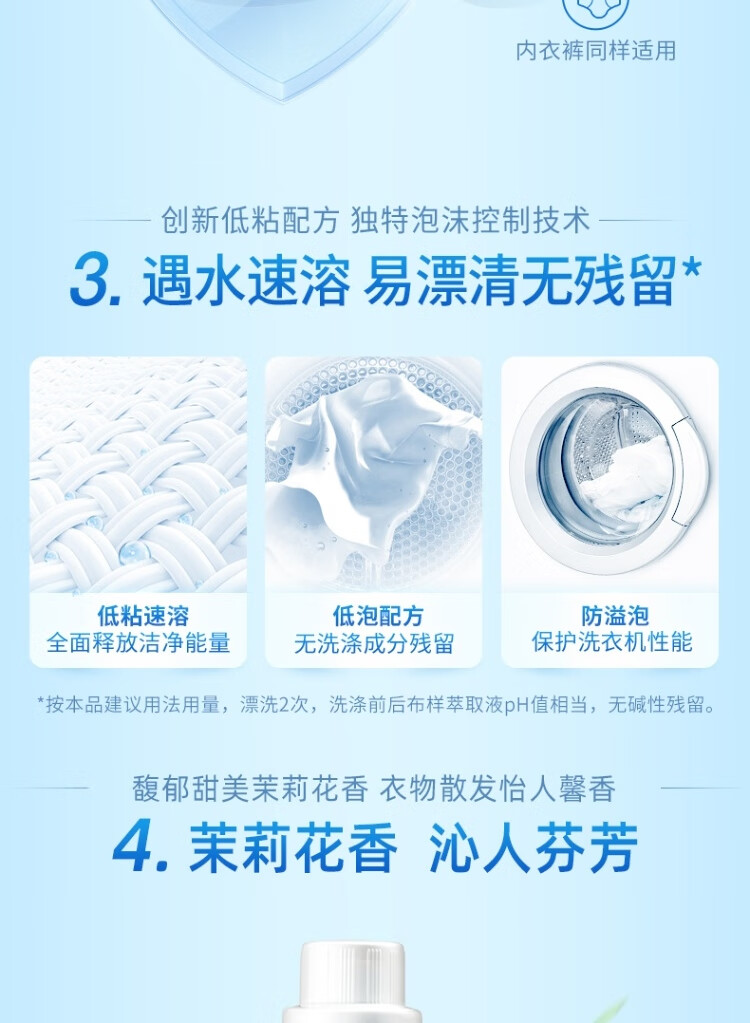 内衣裤同样适用

创新低粘配方 独特泡沫控制技术

3. 遇水速溶 易漂清无残留*

低粘速溶
全面释放洁净能量

低泡配方
无洗涤成分残留

防溢泡
保护洗衣机性能

*按本品建议用法用量，漂洗2次，洗涤前后布样萃取液pH值相当，无碱性残留。

馥郁甜美茉莉花香 衣物散发怡人馨香

4. 茉莉花香 沁人芬芳