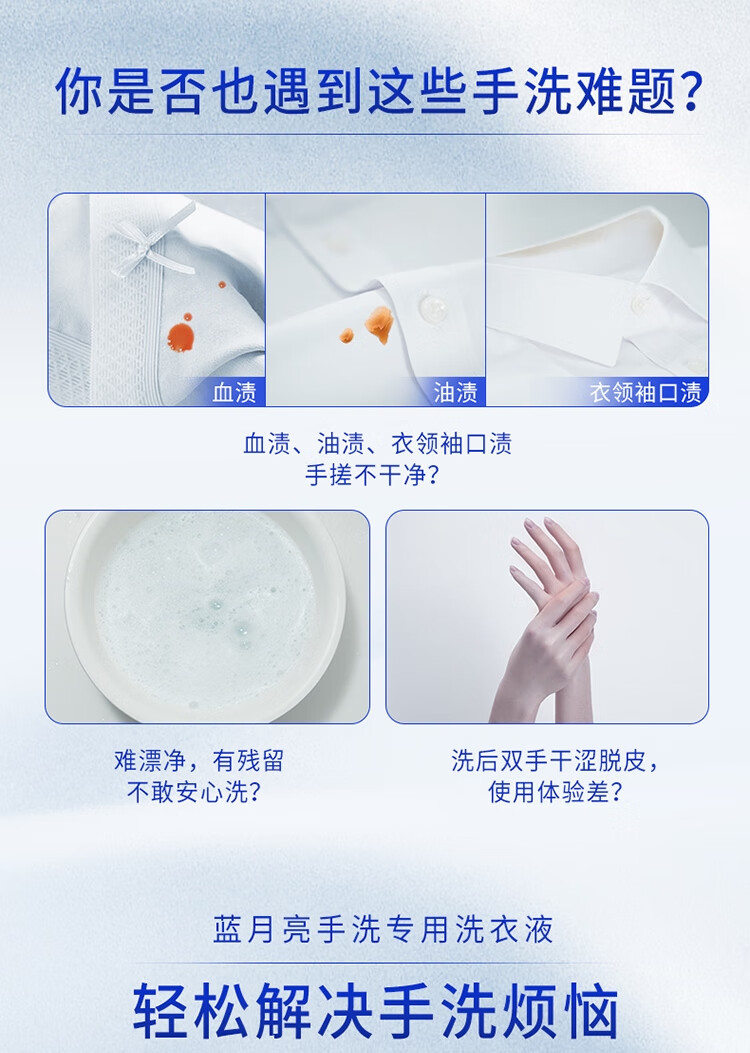 你是否也遇到这些手洗难题？

血渍

油渍

衣领袖口渍

血渍、油渍、衣领袖口渍
手搓不干净？

难漂净，有残留
不敢安心洗？

洗后双手干涩脱皮，
使用体验差？

蓝月亮手洗专用洗衣液

轻松解决手洗烦恼