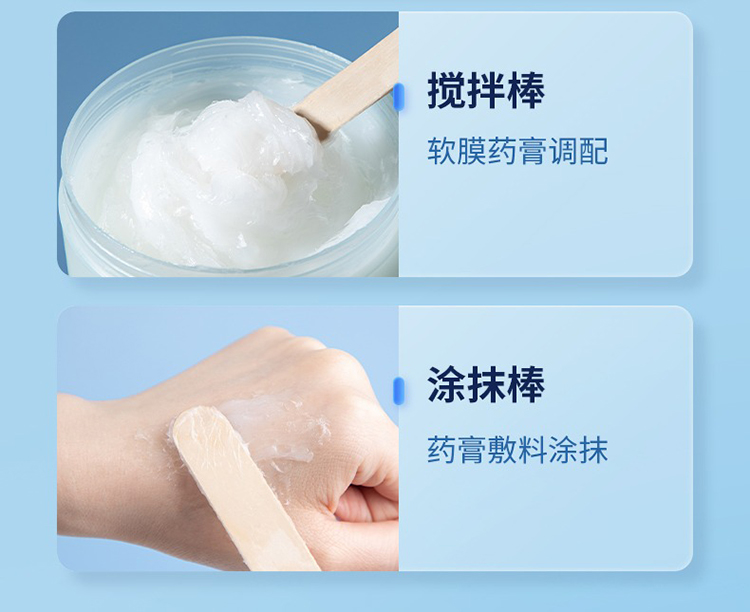 搅拌棒

软膜药膏调配

涂抹棒

药膏敷料涂抹