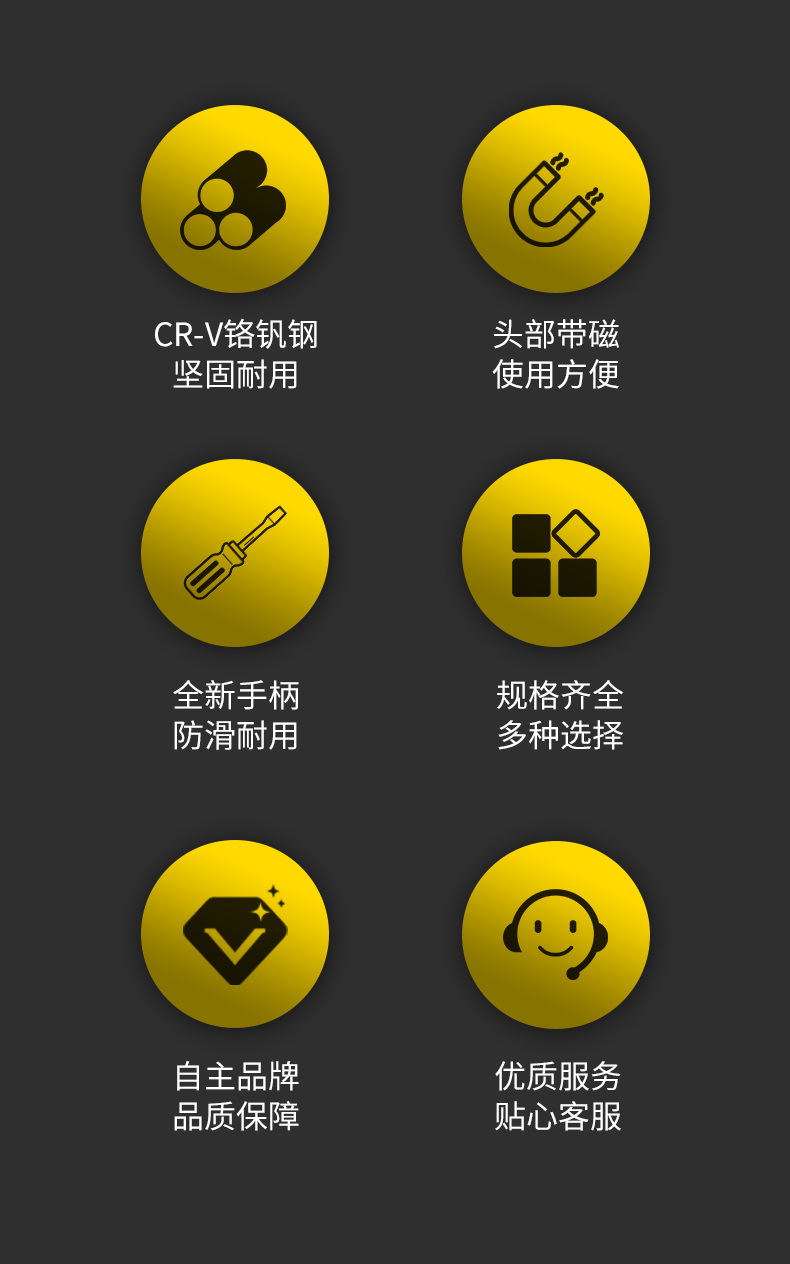 CR-V铬钒钢
坚固耐用

头部带磁
使用方便

全新手柄
防滑耐用

规格齐全
多种选择

自主品牌
品质保障

优质服务
贴心客服