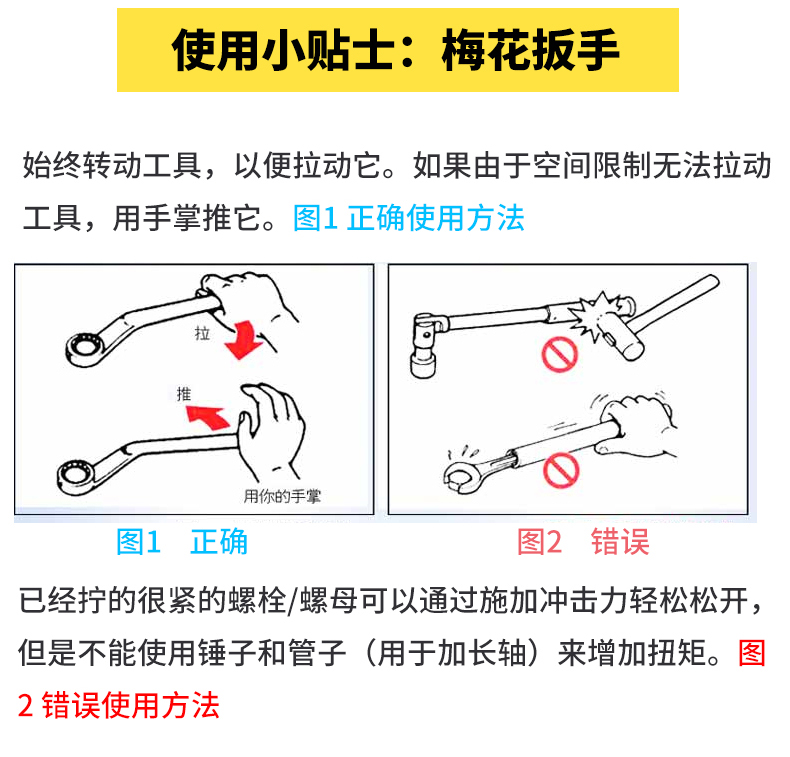 使用小贴士：梅花扳手

始终转动工具，以便拉动它。如果由于空间限制无法拉动工具，用手掌推它。图1 正确使用方法

拉

推

用你的手掌

图1 正确

图2 错误

已经拧的很紧的螺栓/螺母可以通过施加冲击力轻松松开，但是不能使用锤子和管子（用于加长轴）来增加扭矩。图2 错误使用方法