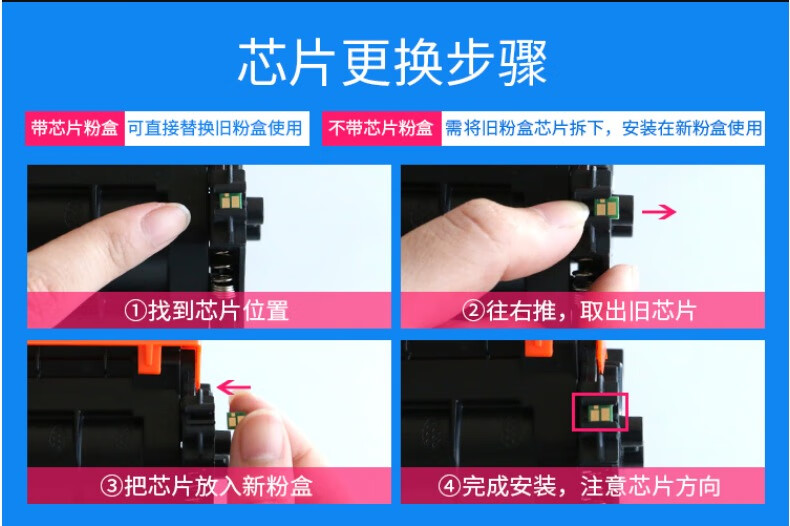 芯片更换步骤

带芯片粉盒 可直接替换旧粉盒使用

不带芯片粉盒 需将旧粉盒芯片拆下，安装在新粉盒使用

①找到芯片位置

②往右推，取出旧芯片

③把芯片放入新粉盒

④完成安装，注意芯片方向