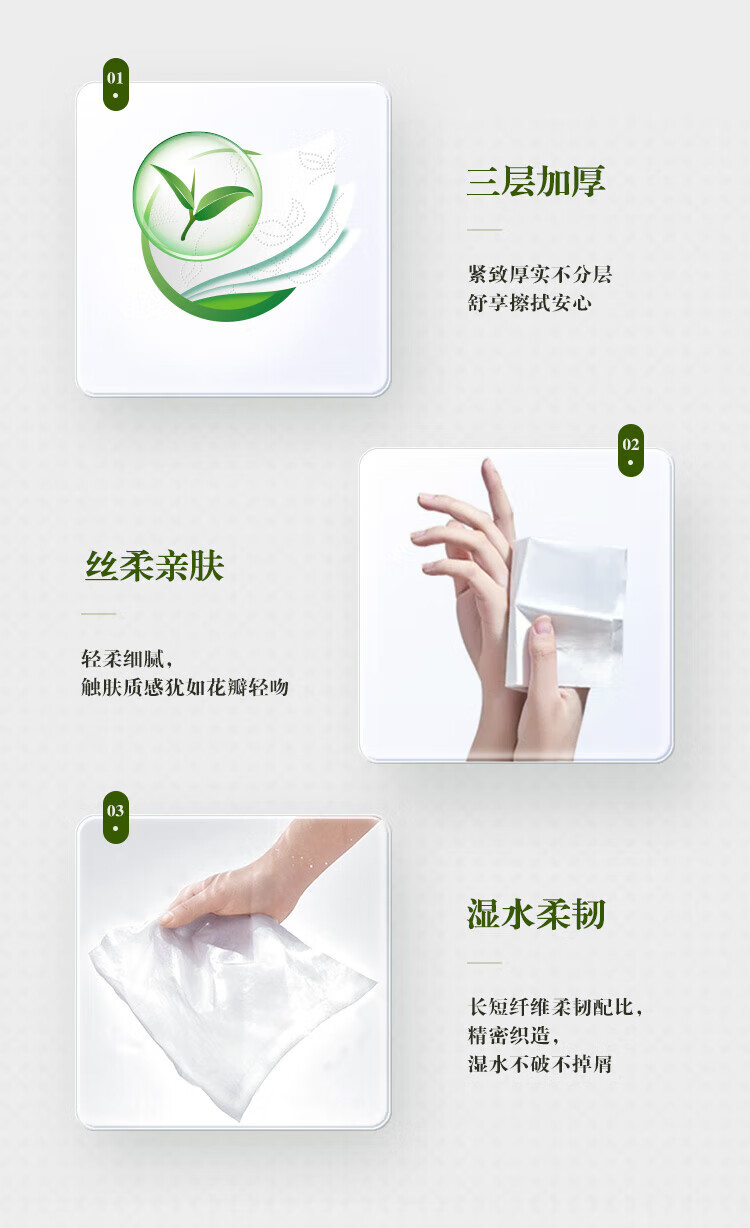 01

三层加厚

紧致厚实不分层
舒享擦拭安心

02

丝柔亲肤

轻柔细腻，
触肤质感犹如花瓣轻吻

03

湿水柔韧

长短纤维柔韧配比，
精密织造，
湿水不破不掉屑