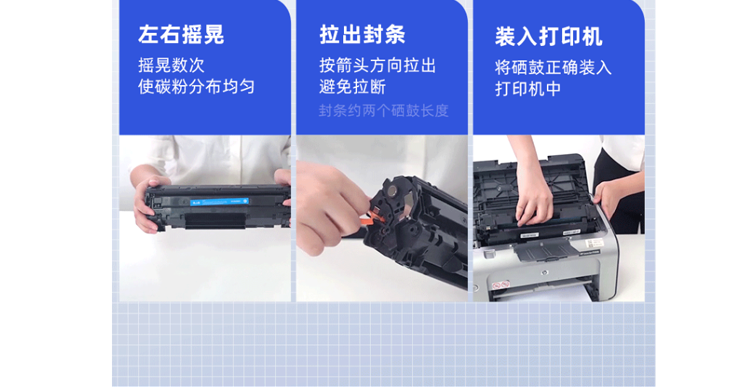 左右摇晃

摇晃数次
使碳粉分布均匀

拉出封条

按箭头方向拉出
避免拉断

封条约两个硒鼓长度

装入打印机

将硒鼓正确装入
打印机中