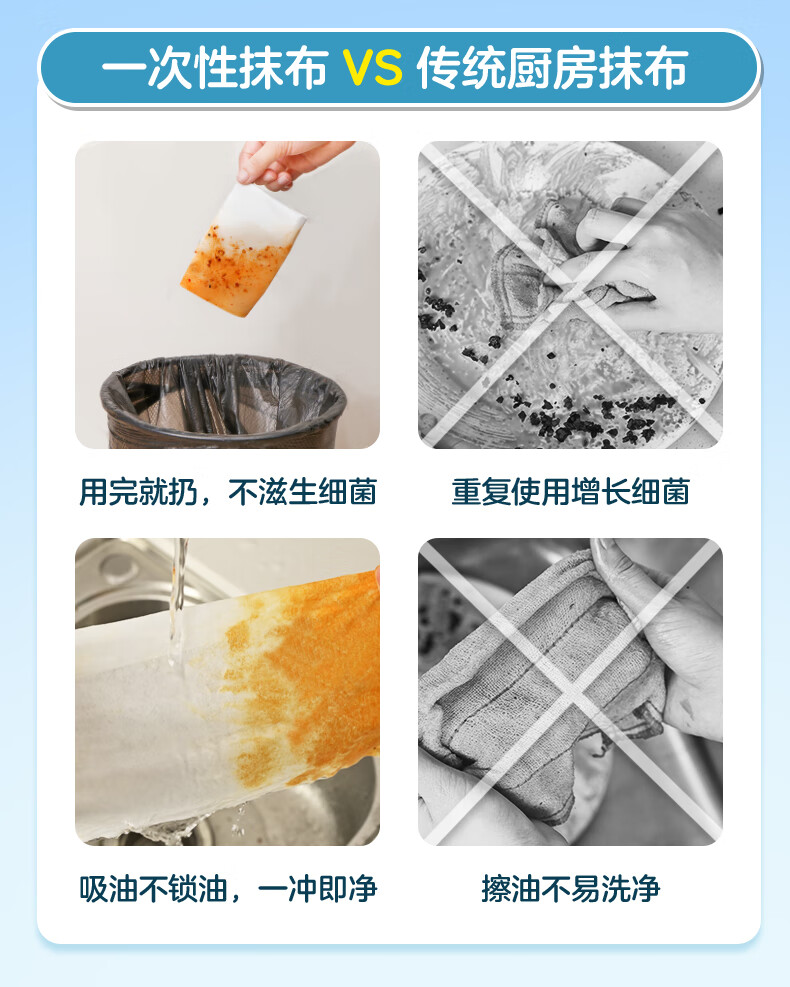 一次性抹布 VS 传统厨房抹布

用完就扔，不滋生细菌

重复使用增长细菌

吸油不锁油，一冲即净

擦油不易洗净