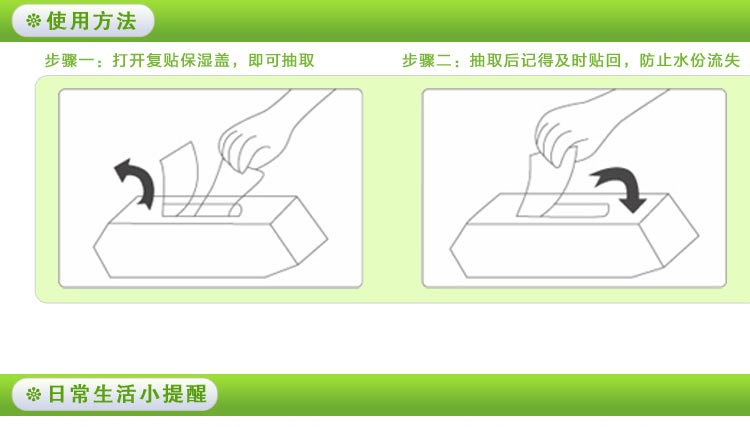 ※使用方法

步骤一：打开复贴保湿盖，即可抽取

步骤二：抽取后记得及时贴回，防止水份流失

※日常生活小提醒