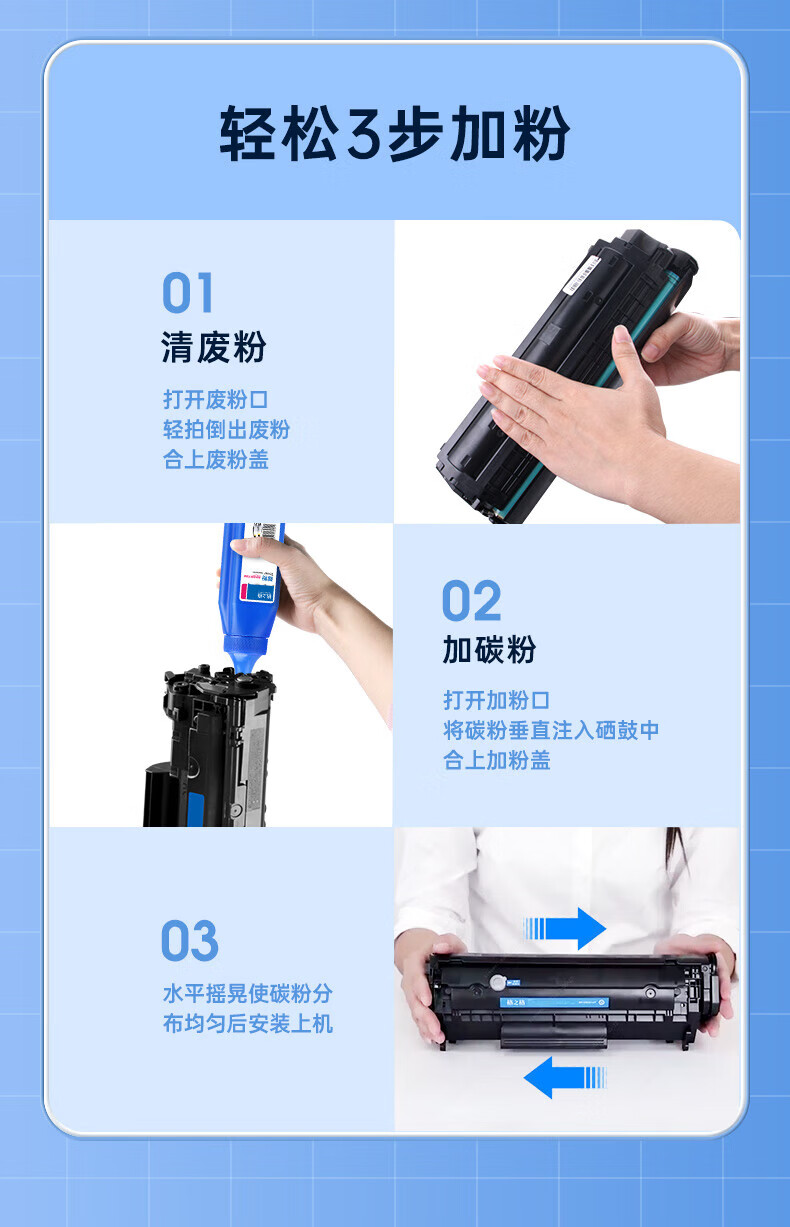 轻松3步加粉

01
清废粉
打开废粉口
轻拍倒出废粉
合上废粉盖

02
加碳粉
打开加粉口
将碳粉垂直注入硒鼓中
合上加粉盖

03
水平摇晃使碳粉分布均匀后安装上机