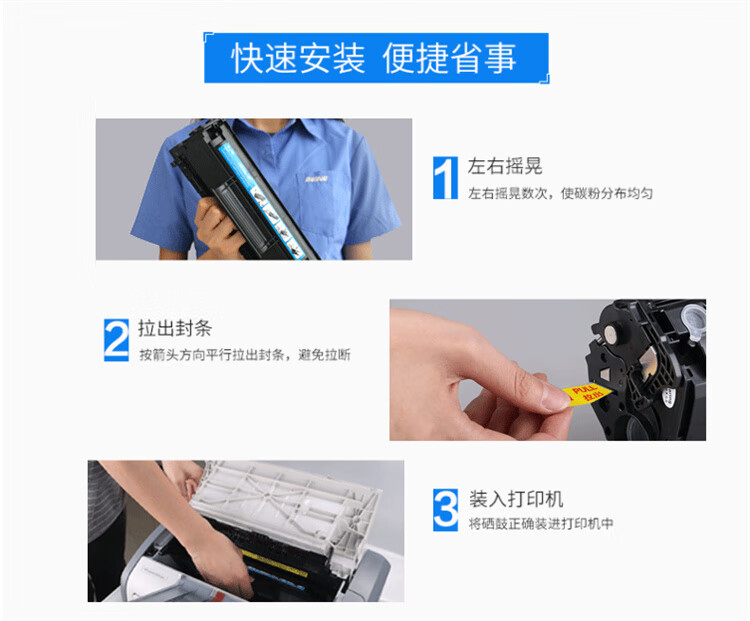 快速安装 便捷省事

1 左右摇晃
左右摇晃数次，使碳粉分布均匀

2 拉出封条
按箭头方向平行拉出封条，避免拉断

PULL
拉出

3 装入打印机
将硒鼓正确装进打印机中