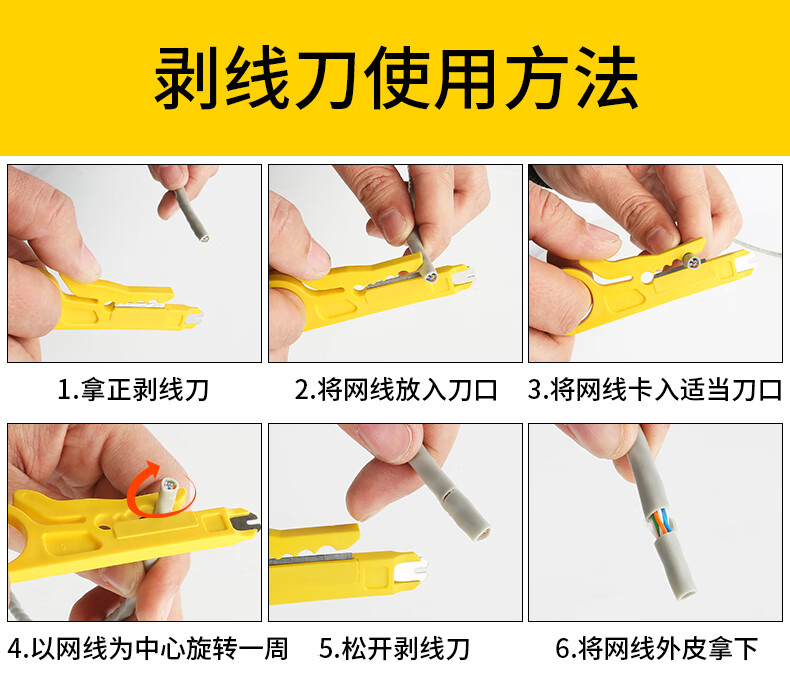 剥线刀使用方法

1.拿正剥线刀

2.将网线放入刀口

3.将网线卡入适当刀口

4.以网线为中心旋转一周

5.松开剥线刀

6.将网线外皮拿下