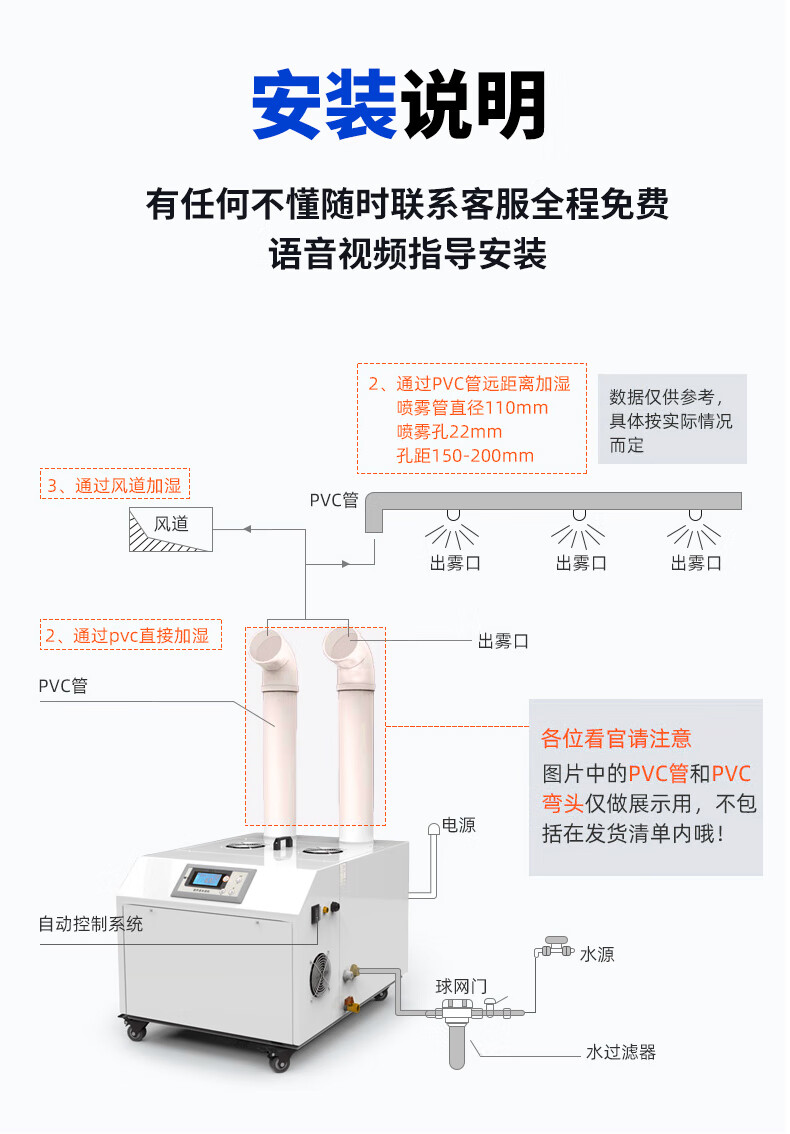 安装说明

有任何不懂随时联系客服全程免费
语音视频指导安装

2、通过PVC管远距离加湿
喷雾管直径110mm
喷雾孔22mm
孔距150-200mm

数据仅供参考，具体按实际情况而定

3、通过风道加湿

风道

PVC管

出雾口

出雾口

出雾口

2、通过pvc直接加湿

出雾口

PVC管

各位看官请注意

图片中的PVC管和PVC弯头仅做展示用，不包括在发货清单内哦！

电源

自动控制系统

水源

球网门

水过滤器