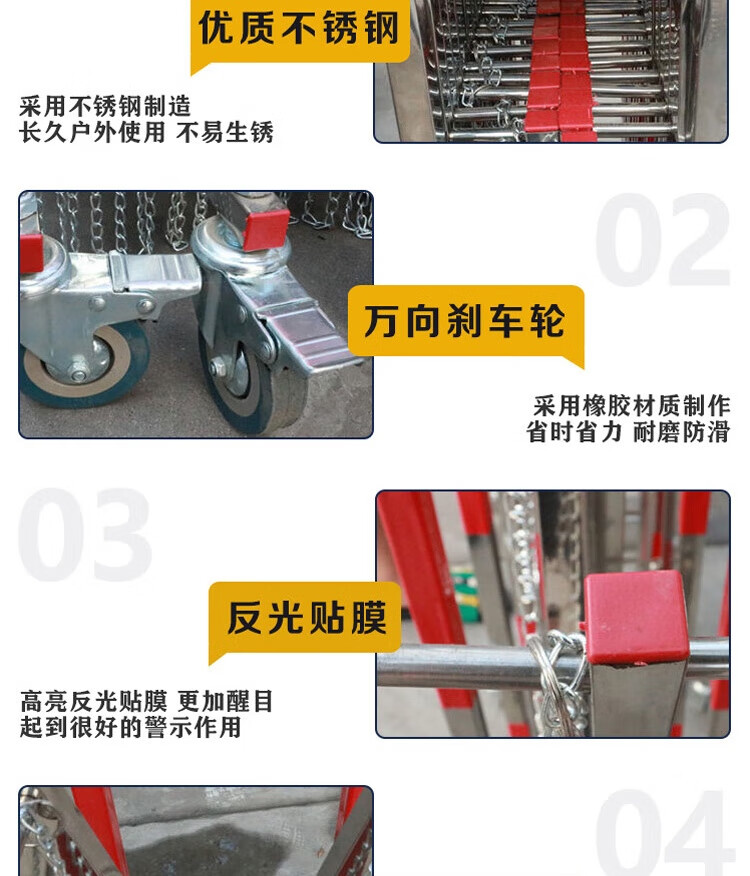 优质不锈钢

采用不锈钢制造
长久户外使用 不易生锈

02

万向刹车轮

采用橡胶材质制作
省时省力 耐磨防滑

03

反光贴膜

高亮反光贴膜 更加醒目
起到很好的警示作用

04