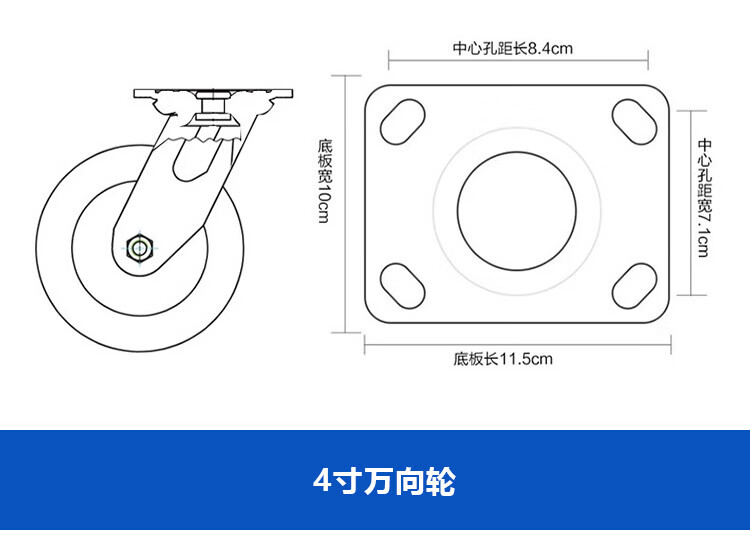 中心孔距长8.4cm

底板宽10cm

中心孔距宽7.1cm

底板长11.5cm

4寸万向轮