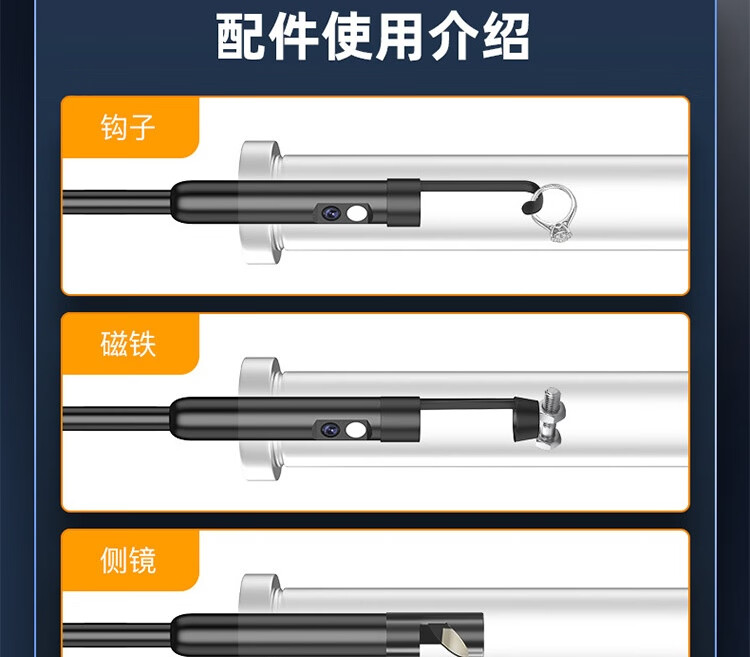 配件使用介绍

钩子

磁铁

侧镜