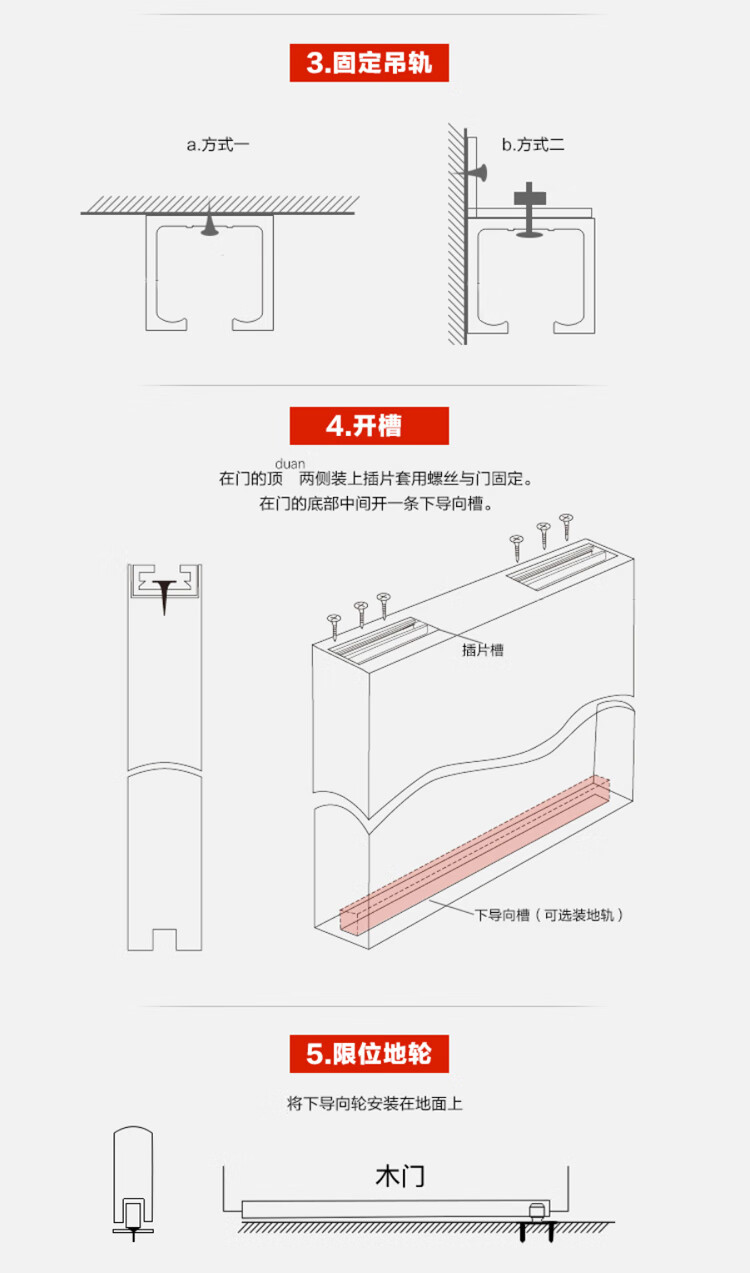 3.固定吊轨

a.方式一

b.方式二

4.开槽

在门的顶 duan 两侧装上插片套用螺丝与门固定。
在门的底部中间开一条下导向槽。

插片槽

下导向槽（可选装地轨）

5.限位地轮

将下导向轮安装在地面上

木门