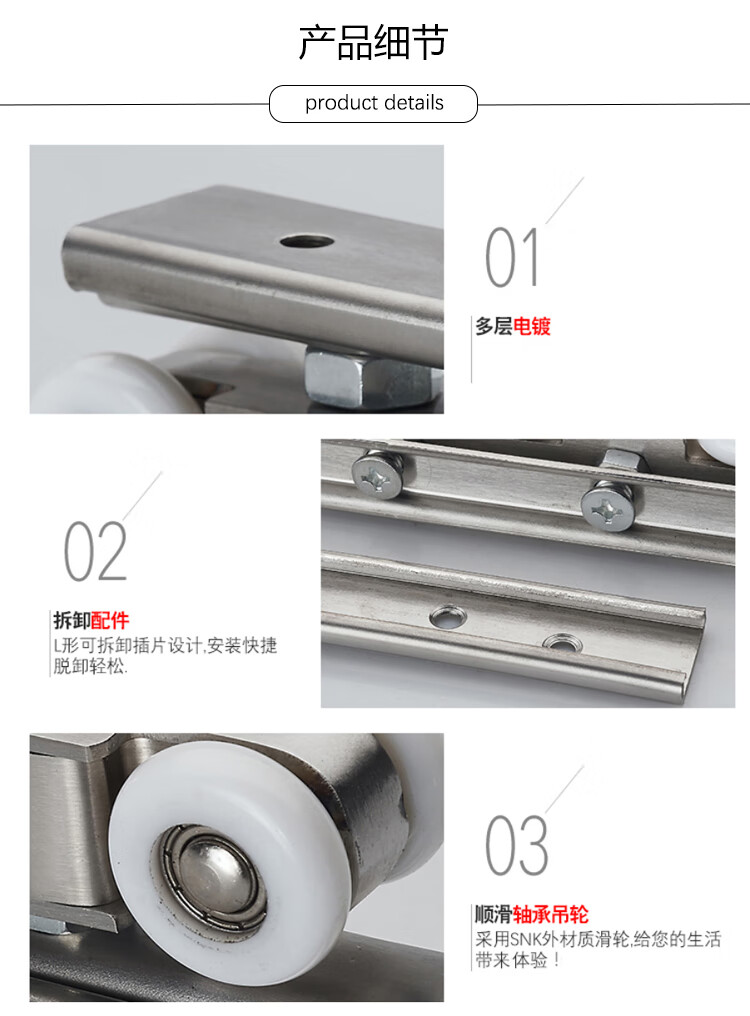 产品细节

product details

01

多层电镀

02

拆卸配件

L形可拆卸插片设计,安装快捷脱卸轻松.

03

顺滑轴承吊轮

采用SNK外材质滑轮,给您的生活带来体验！