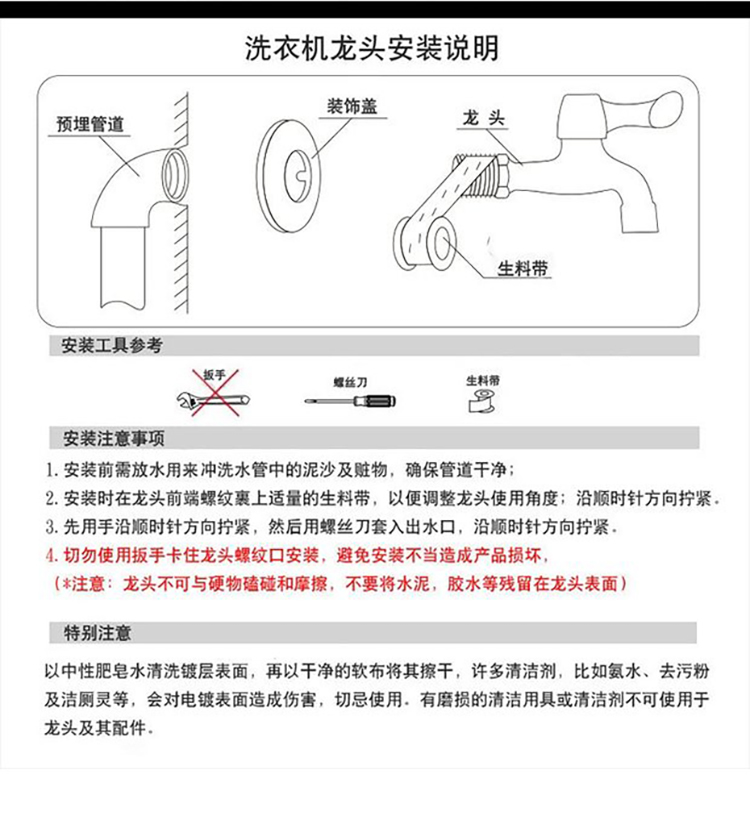 洗衣机龙头安装说明

预埋管道

装饰盖

龙 头

生料带

安装工具参考

扳手

螺丝刀

生料带

安装注意事项

1. 安装前需放水用来冲洗水管中的泥沙及赃物，确保管道干净；

2. 安装时在龙头前端螺纹裹上适量的生料带，以便调整龙头使用角度；沿顺时针方向拧紧。

3. 先用手沿顺时针方向拧紧，然后用螺丝刀套入出水口，沿顺时针方向拧紧。

4. 切勿使用扳手卡住龙头螺纹口安装，避免安装不当造成产品损坏，

（*注意：龙头不可与硬物磕碰和摩擦，不要将水泥，胶水等残留在龙头表面）

特别注意

以中性肥皂水清洗镀层表面，再以干净的软布将其擦干，许多清洁剂，比如氨水、去污粉及洁厕灵等，会对电镀表面造成伤害，切忌使用。有磨损的清洁用具或清洁剂不可使用于龙头及其配件。