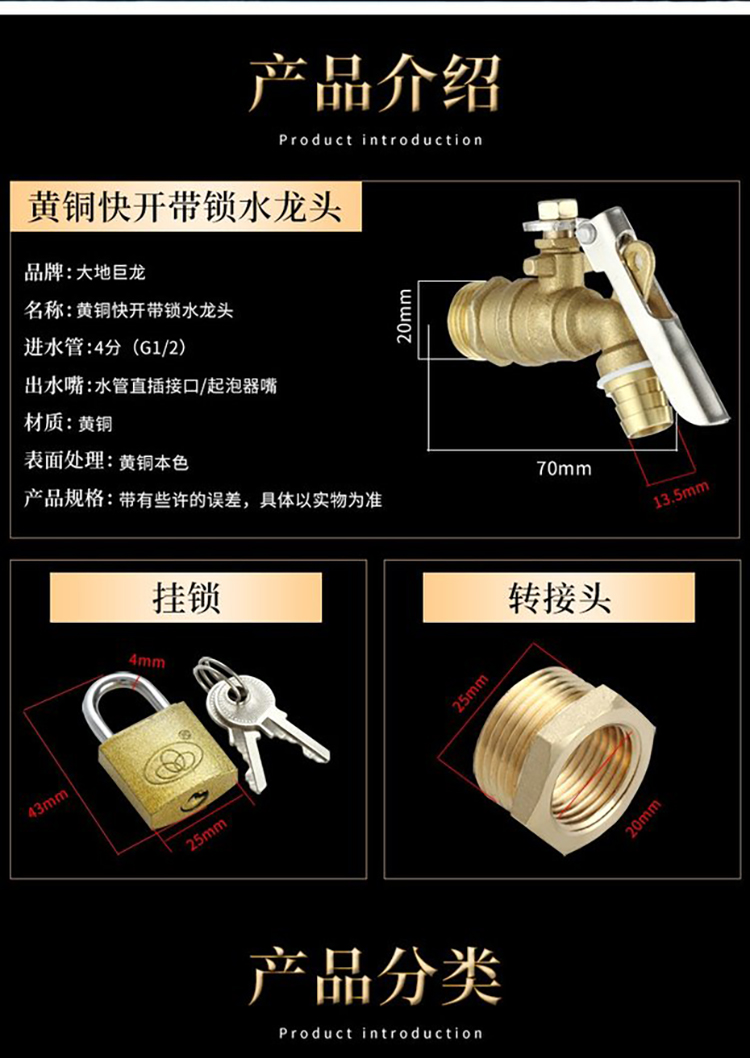 产品介绍

Product introduction

黄铜快开带锁水龙头

品牌：大地巨龙

名称：黄铜快开带锁水龙头

进水管：4分（G1/2）

出水嘴：水管直插接口/起泡器嘴

材质：黄铜

表面处理：黄铜本色

产品规格：带有些许的误差，具体以实物为准

20mm

70mm

13.5mm

挂锁

4mm

43mm

25mm

转接头

25mm

20mm

产品分类

Product introduction