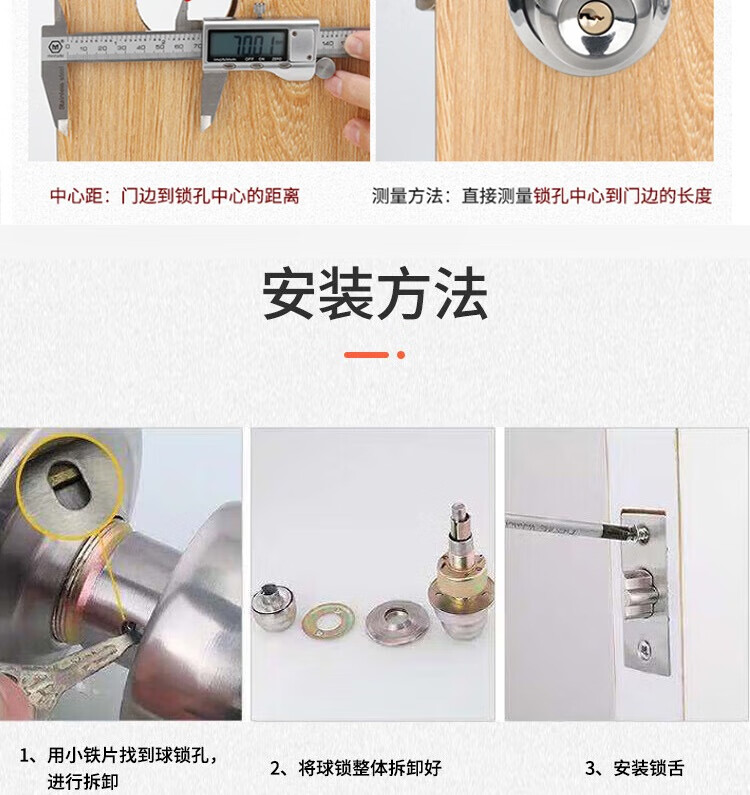 70.01

中心距：门边到锁孔中心的距离

测量方法：直接测量锁孔中心到门边的长度

安装方法

1、用小铁片找到球锁孔，进行拆卸

2、将球锁整体拆卸好

3、安装锁舌